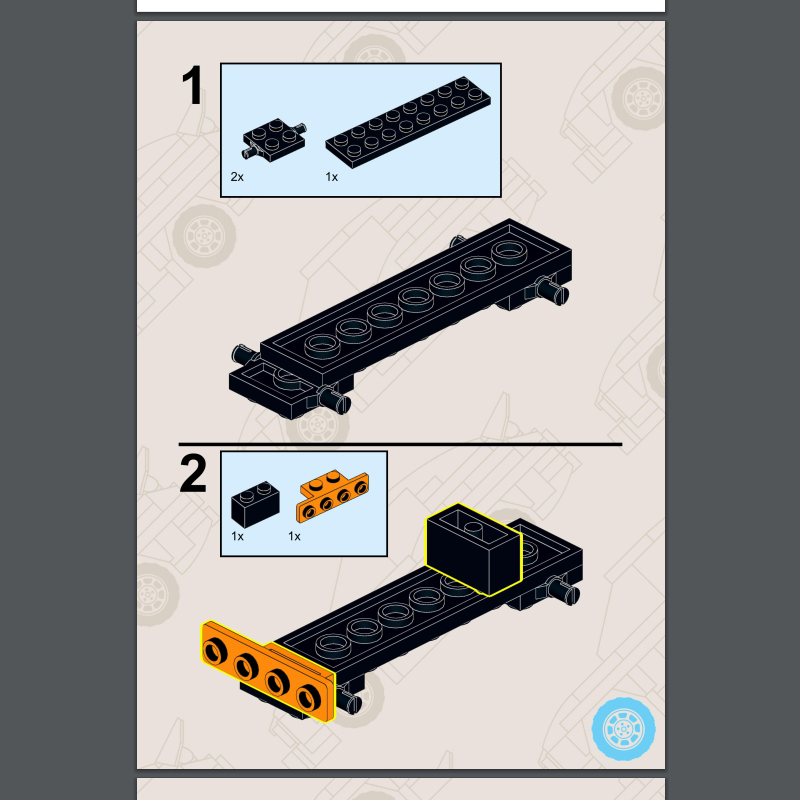 1

2x 1x

2

1x 1x