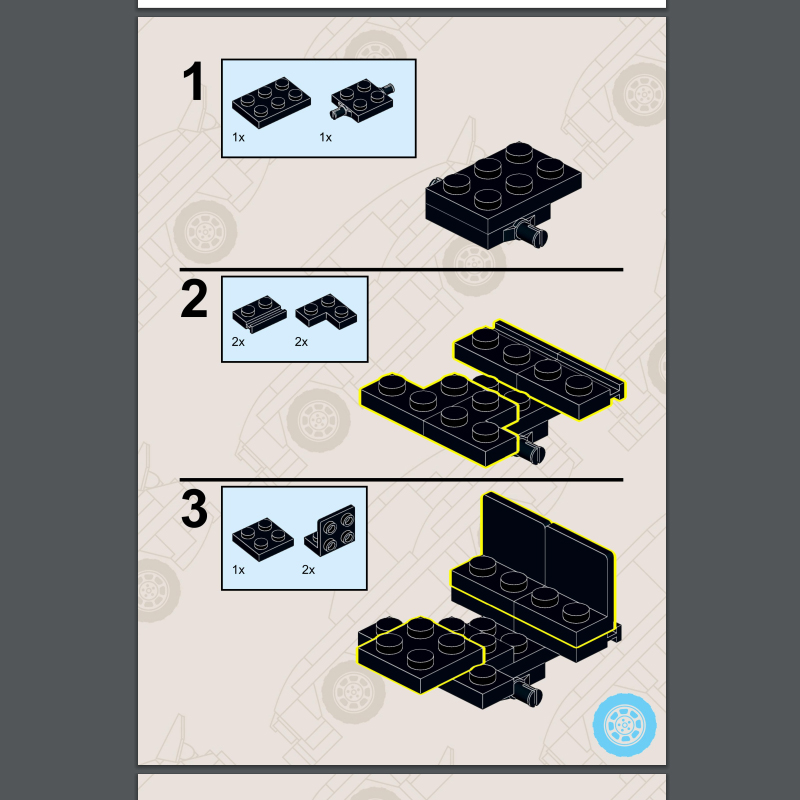 1

1x 1x

2

2x 2x

3

1x 2x