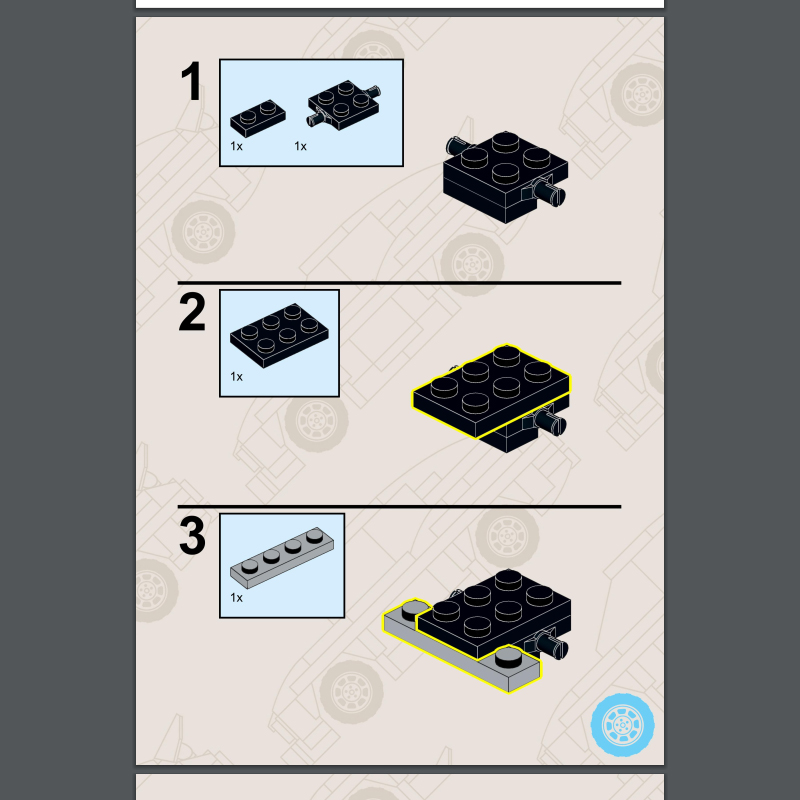 1

1x 1x

2

1x

3

1x