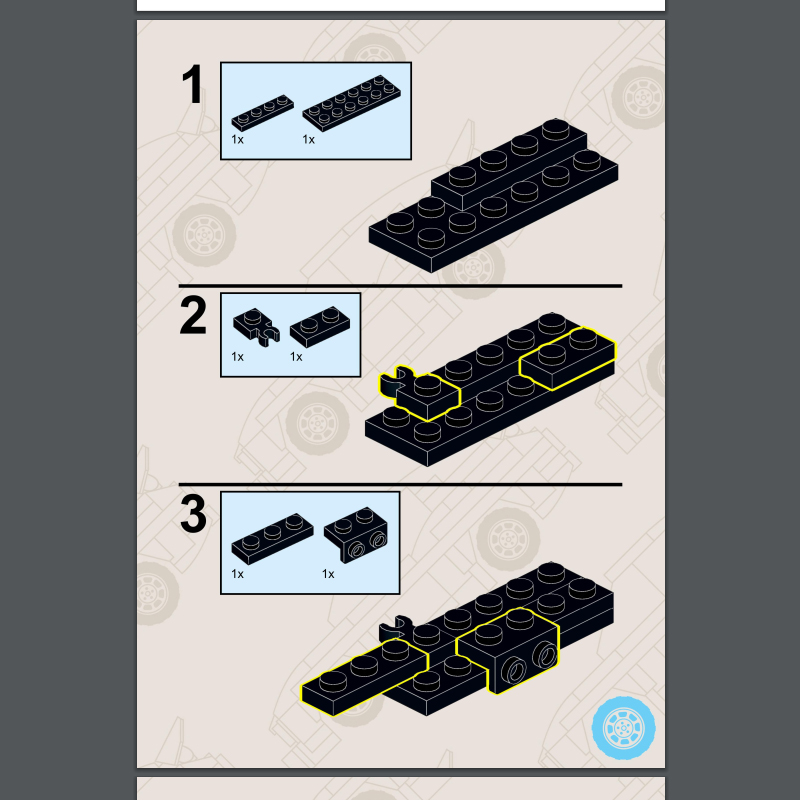 1

1x

1x

2

1x

1x

3

1x

1x