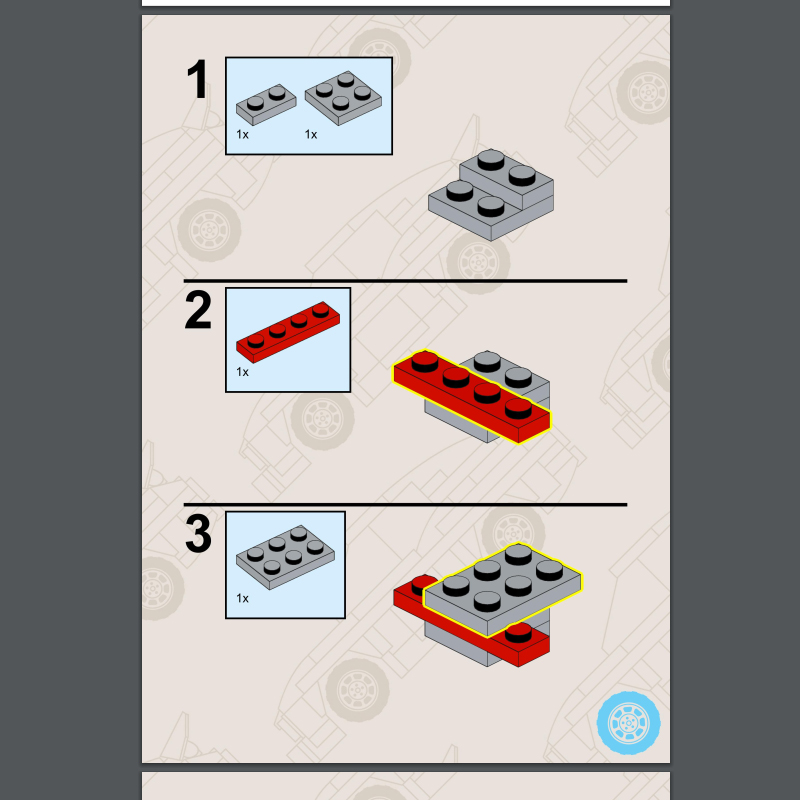 1

1x

1x

2

1x

3

1x