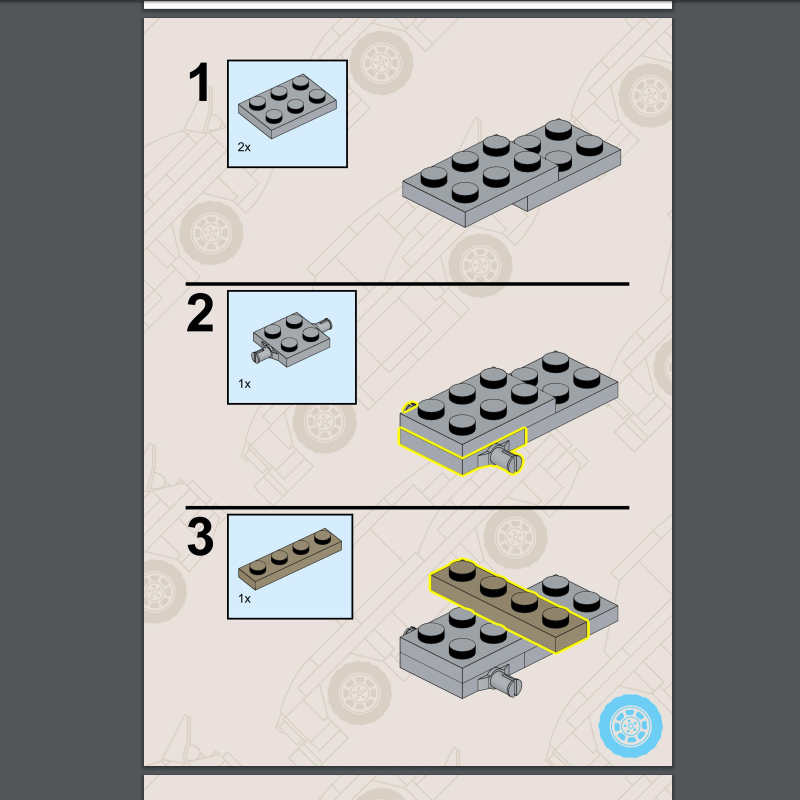 1

2x

2

1x

3

1x