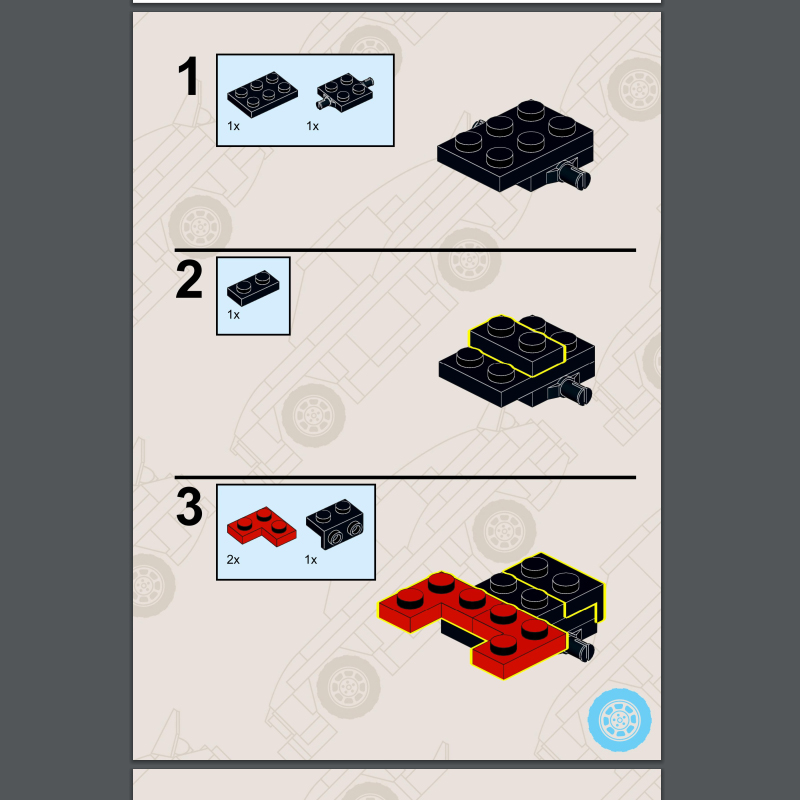 1
1x
1x

2
1x

3
2x
1x