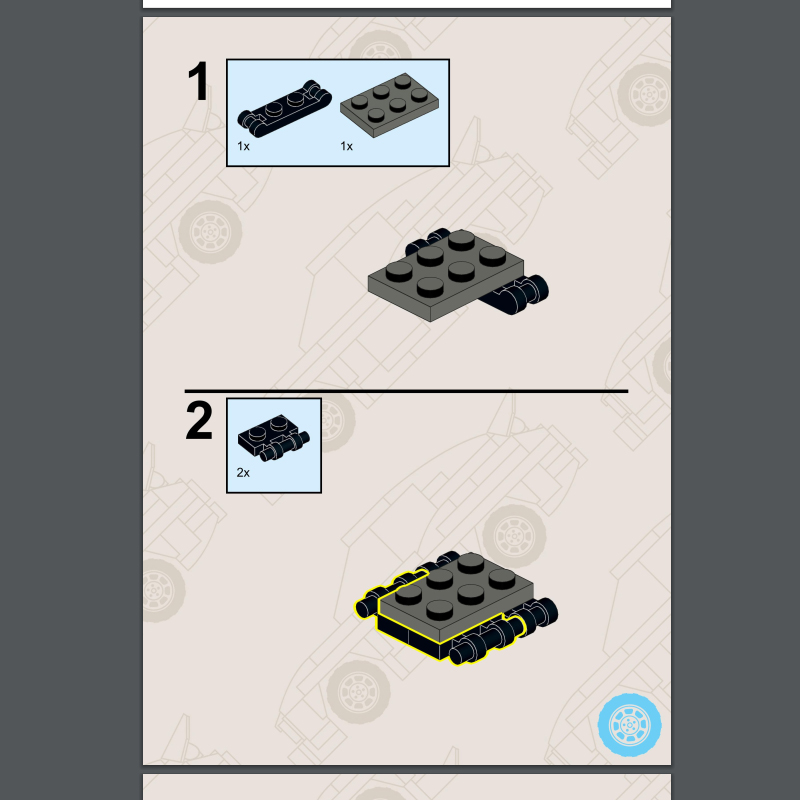 1

1x

1x

2

2x