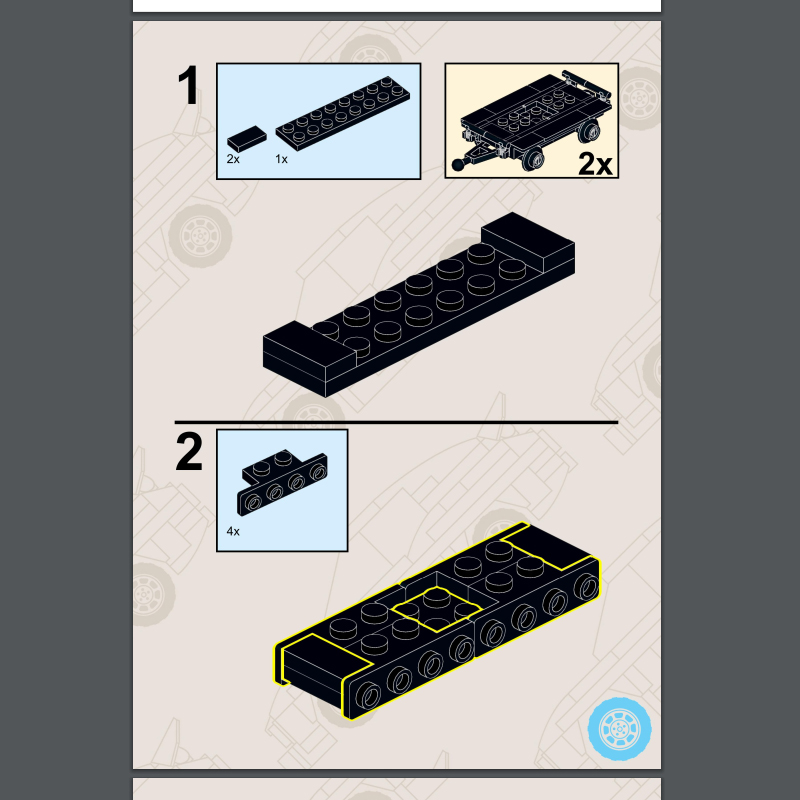 1

2x

1x

2x

2

4x