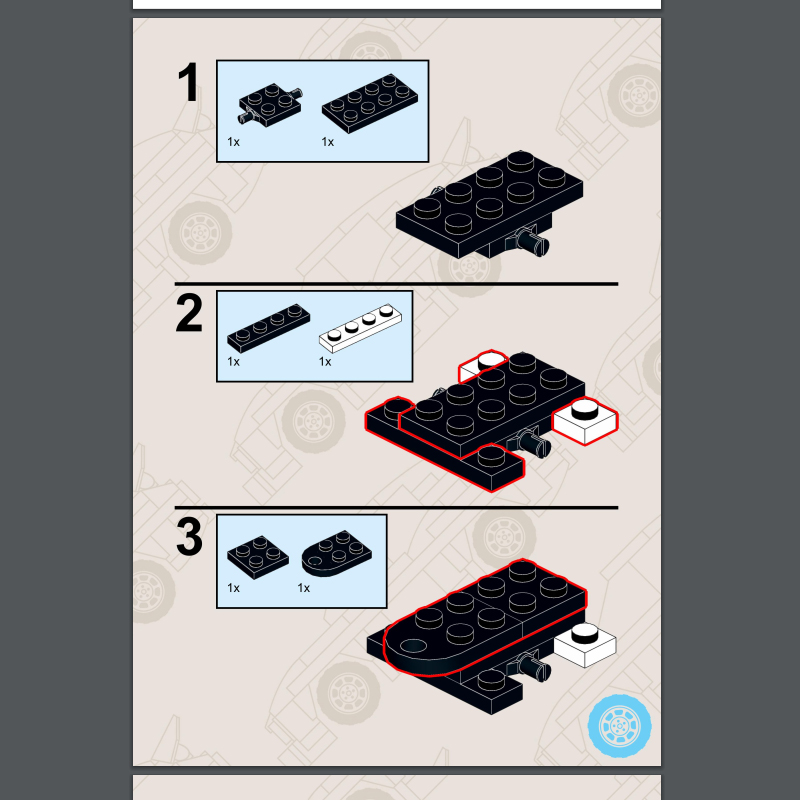 1

1x 1x

2

1x 1x

3

1x 1x