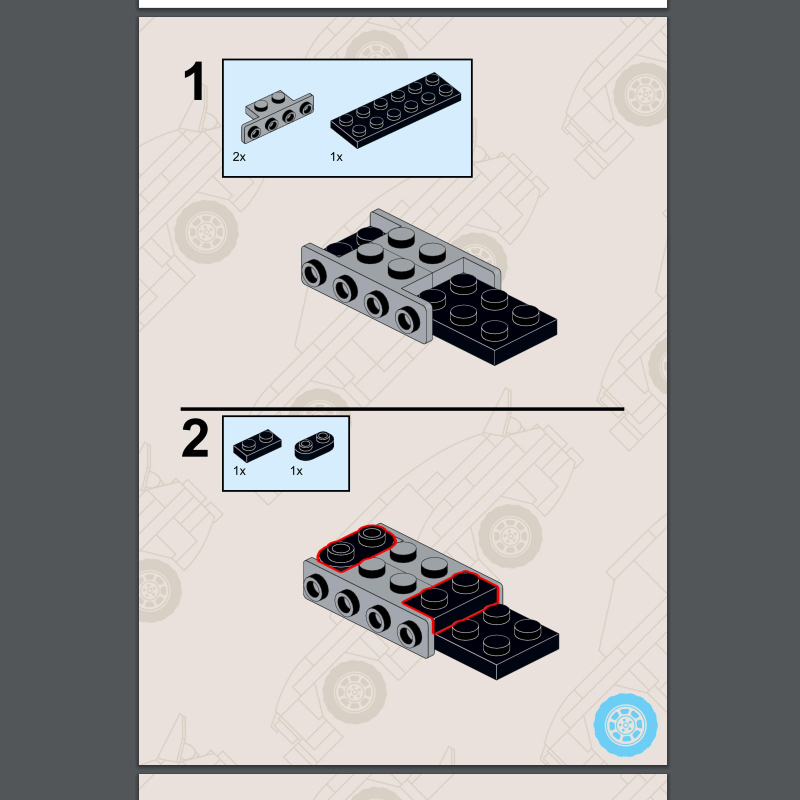 1

2x

1x

2

1x

1x