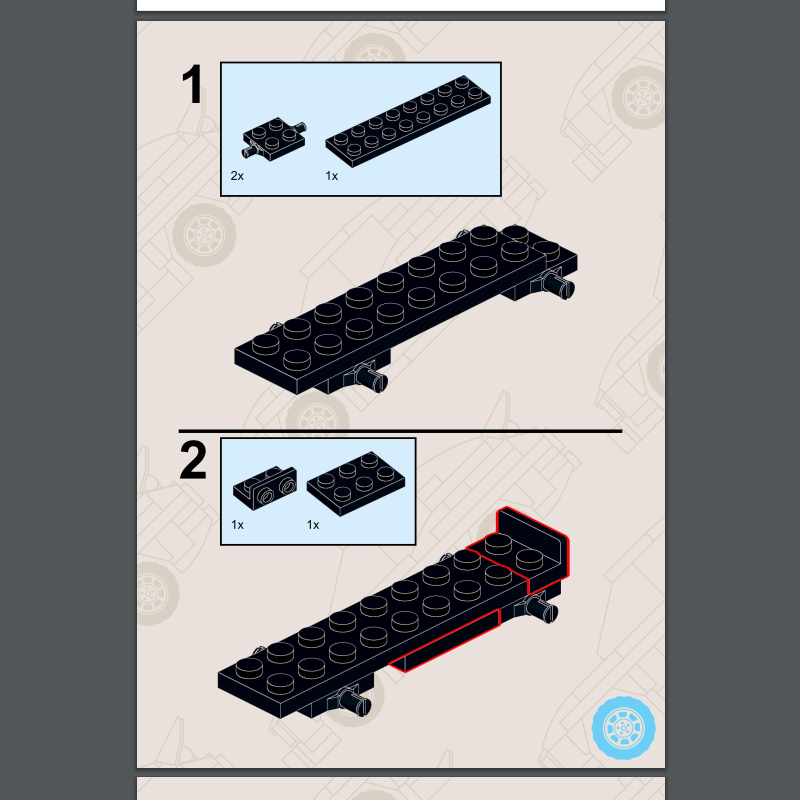 1

2x

1x

2

1x

1x