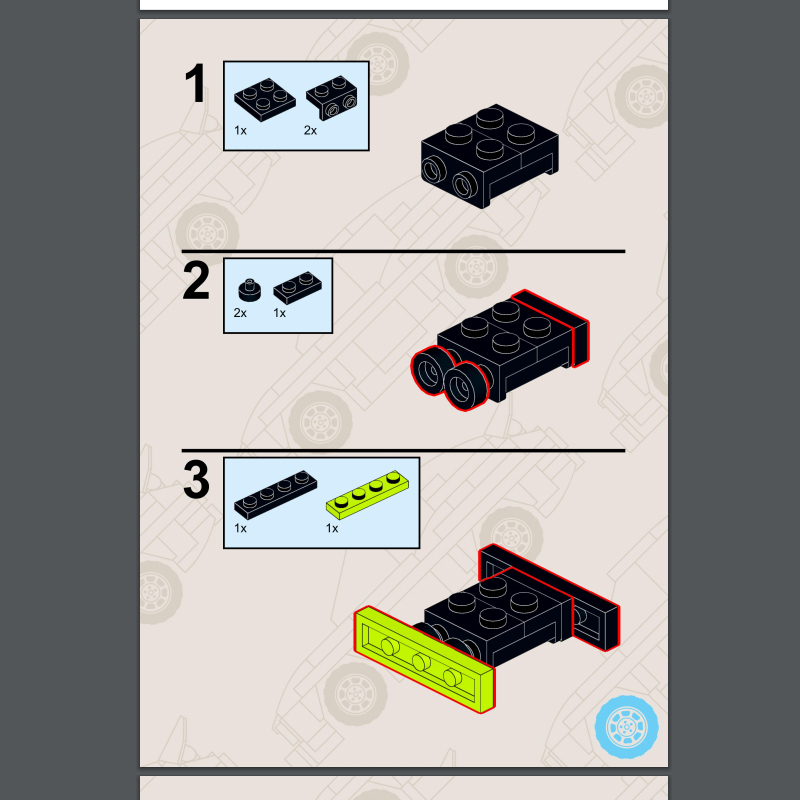 1

1x 2x

2

2x 1x

3

1x 1x