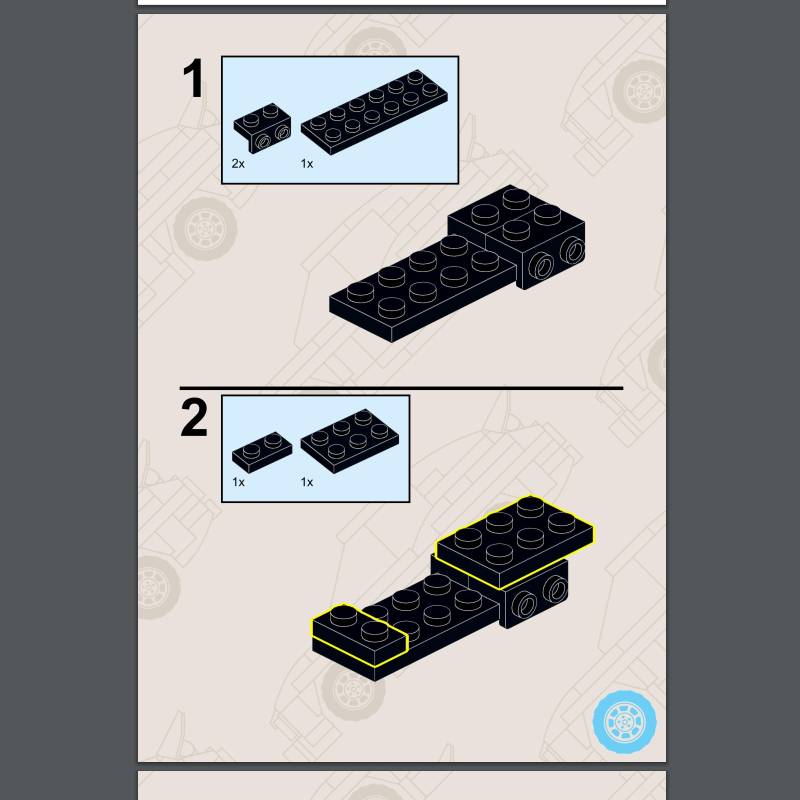 1

2x 1x

2

1x 1x