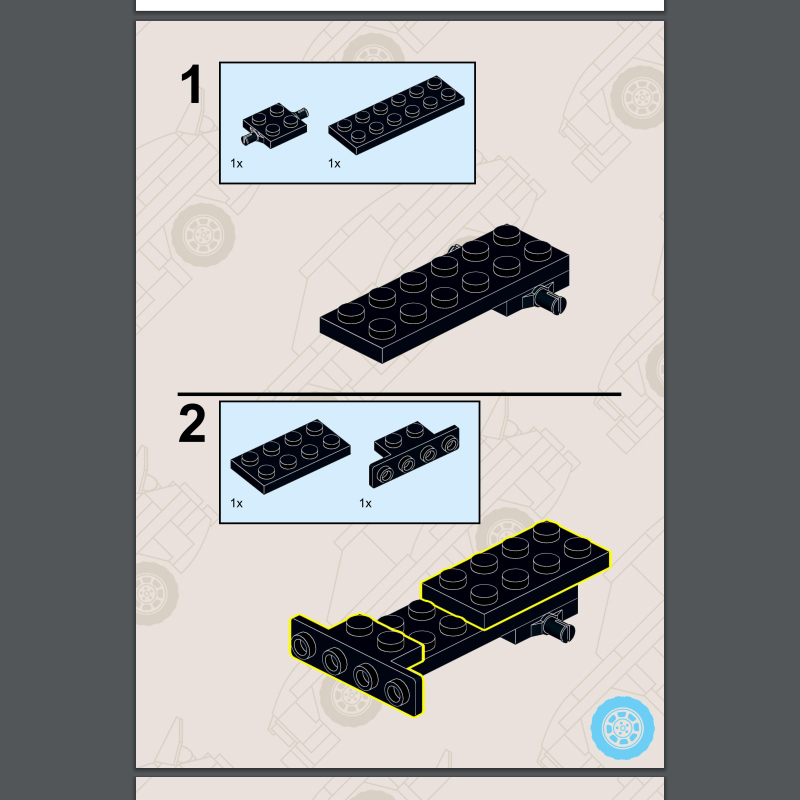 1

1x

1x

2

1x

1x