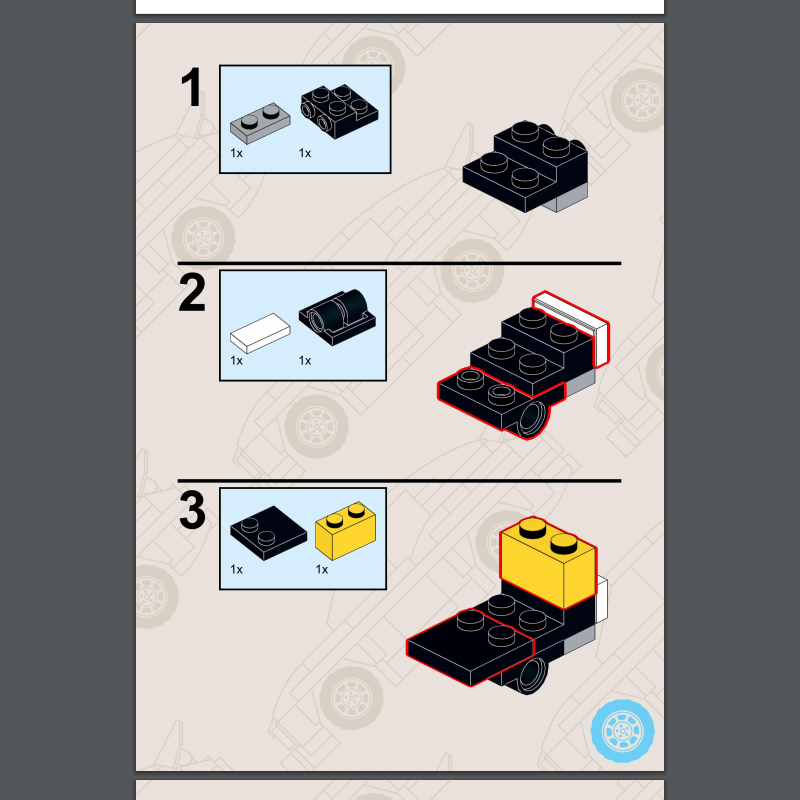 1

1x 1x

2

1x 1x

3

1x 1x