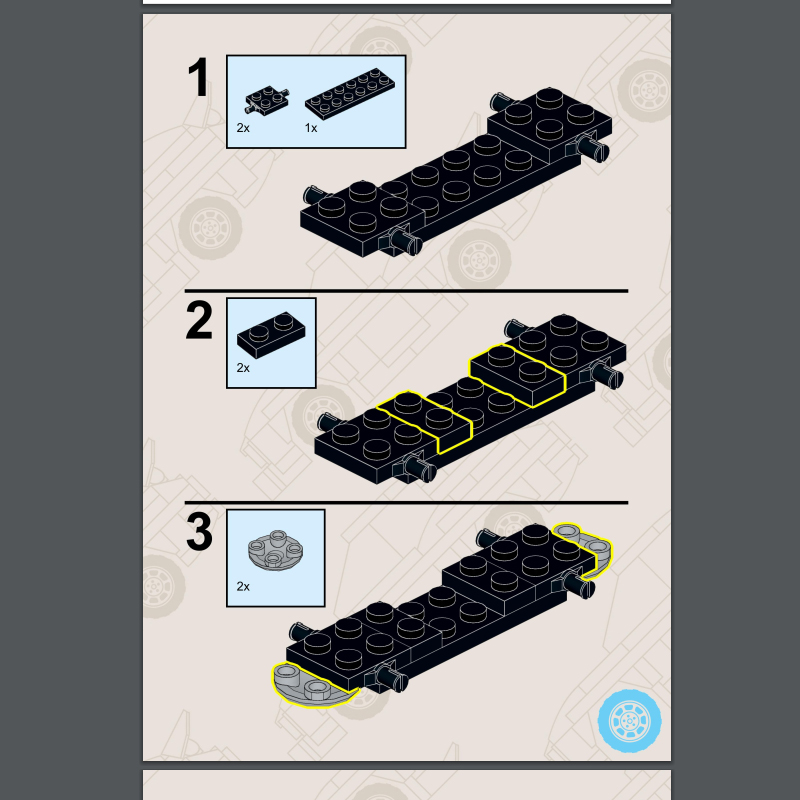 1

2x

1x

2

2x

3

2x