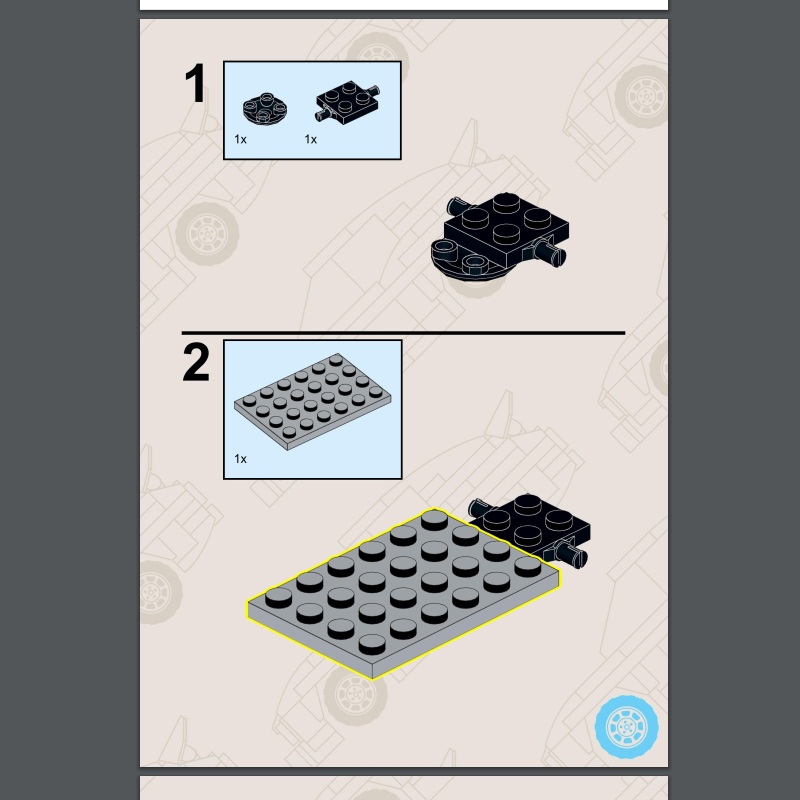 1

1x 1x

2

1x