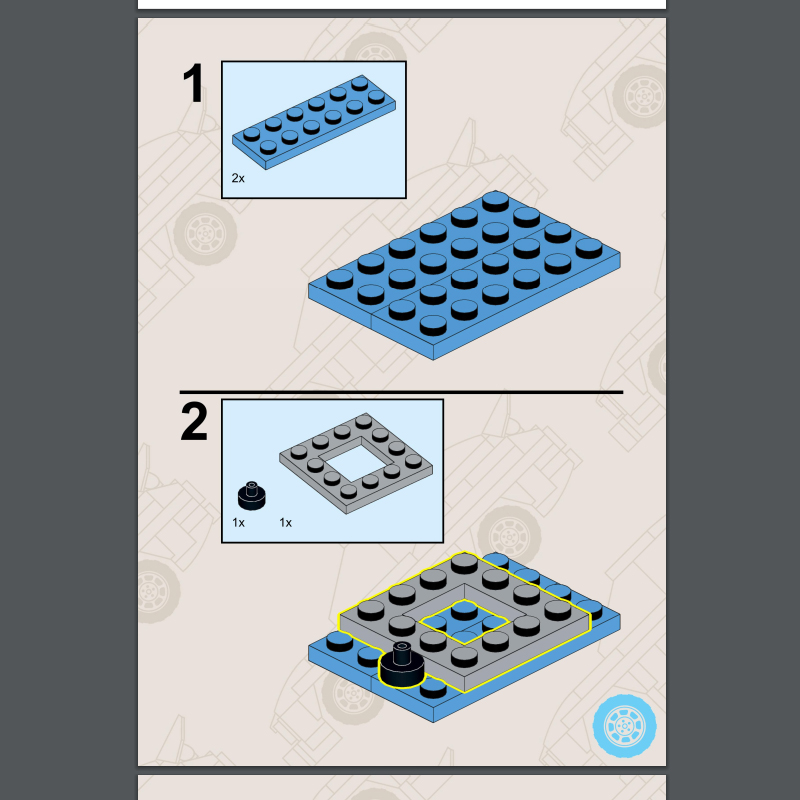 1

2x

2

1x

1x