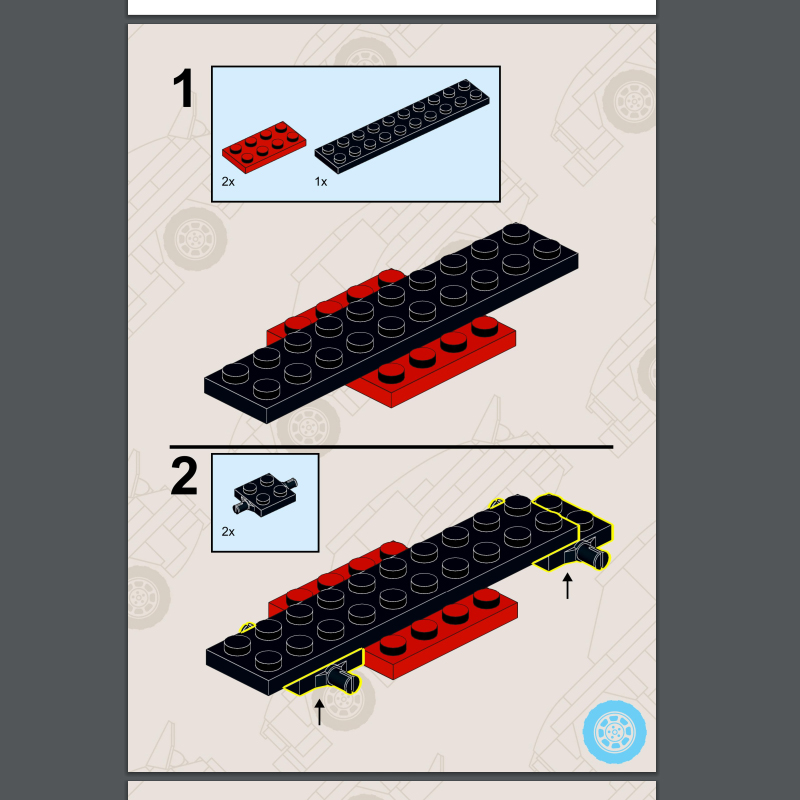 1

2x

1x

2

2x