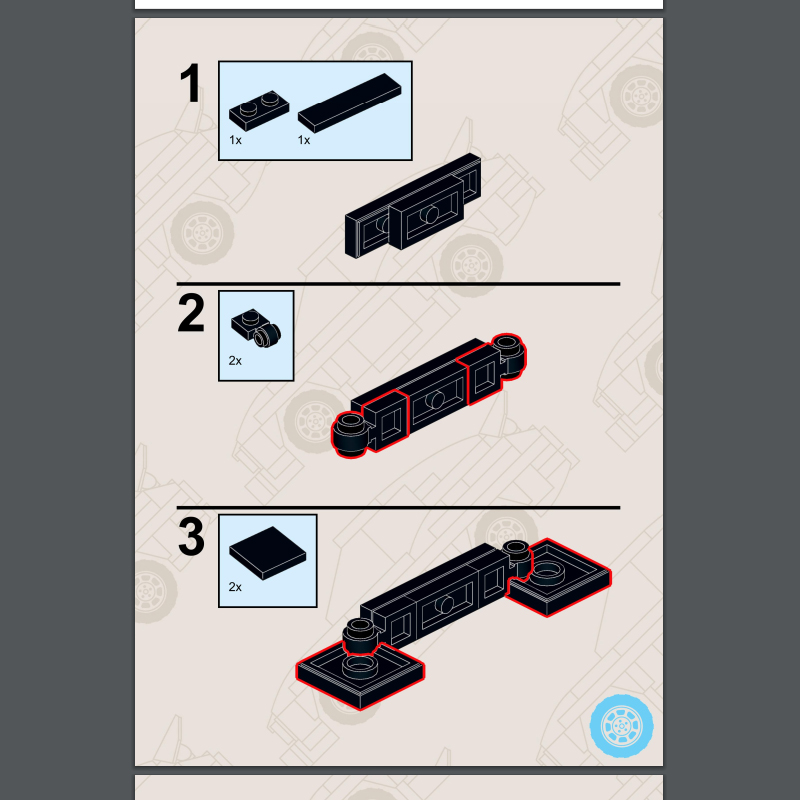 1

1x

1x

2

2x

3

2x