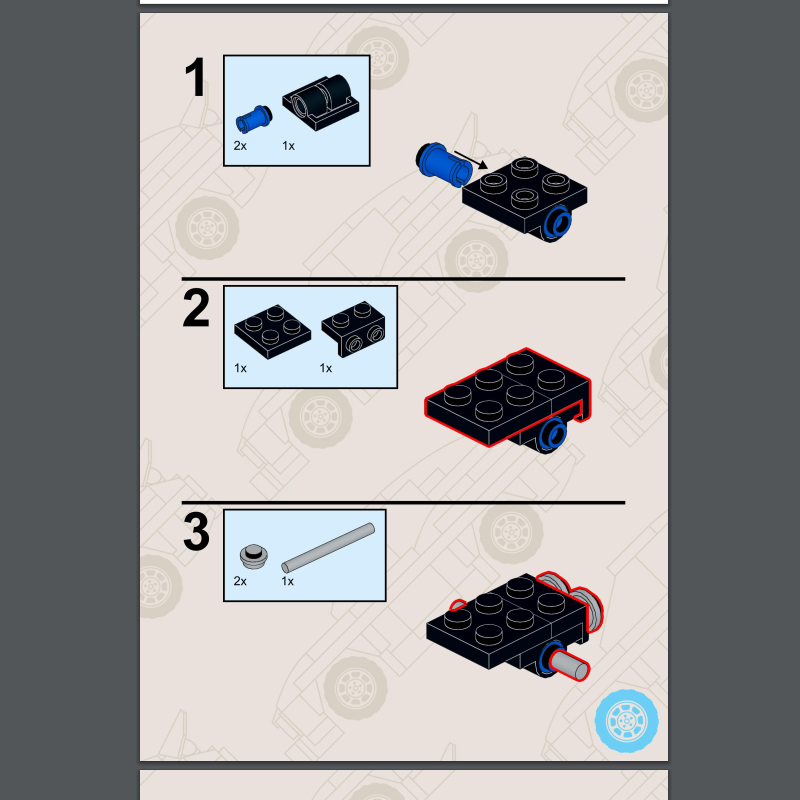 1

2x 1x

2

1x 1x

3

2x 1x