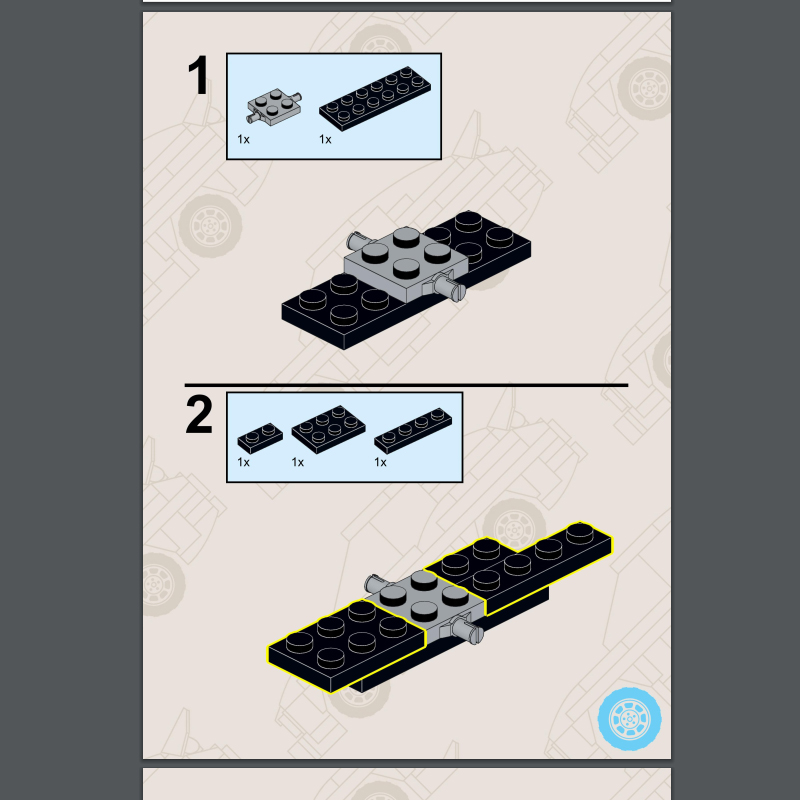 1

1x 1x

2

1x 1x 1x