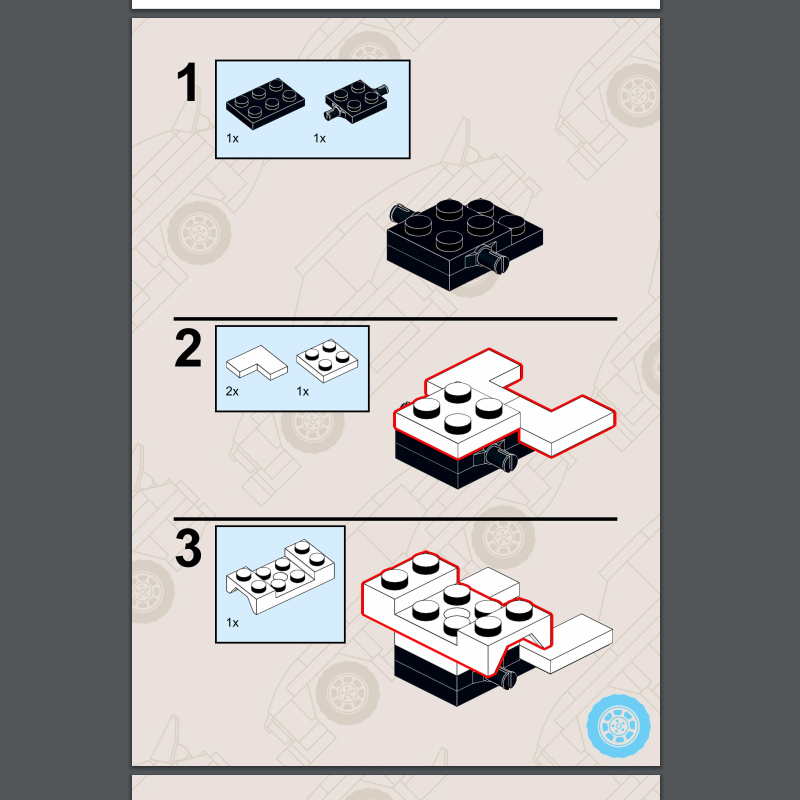 1

1x

1x

2

2x

1x

3

1x