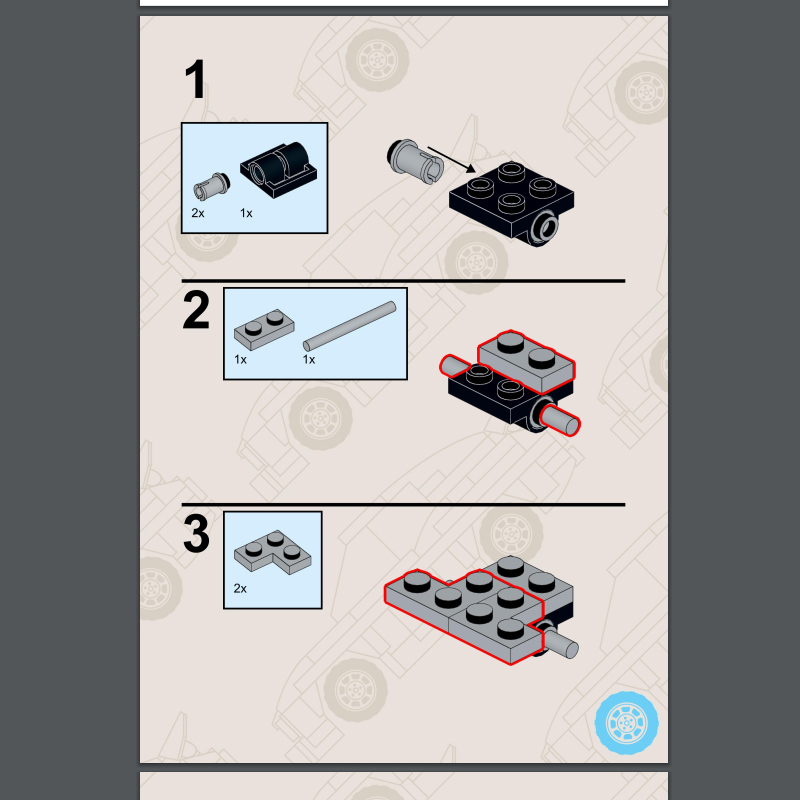 1

2x 1x

2

1x 1x

3

2x