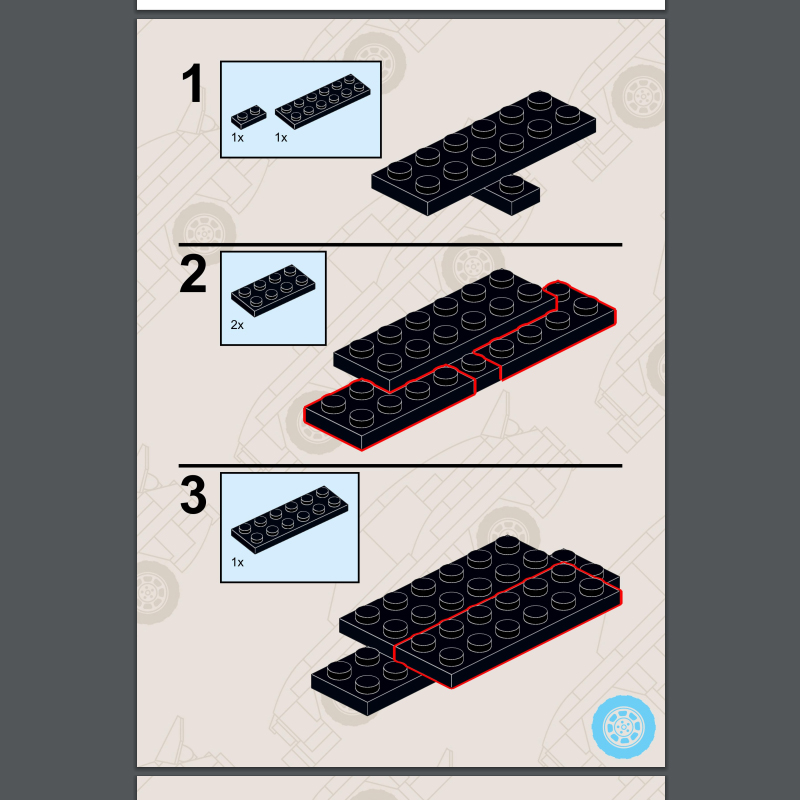 1

1x 1x

2

2x

3

1x