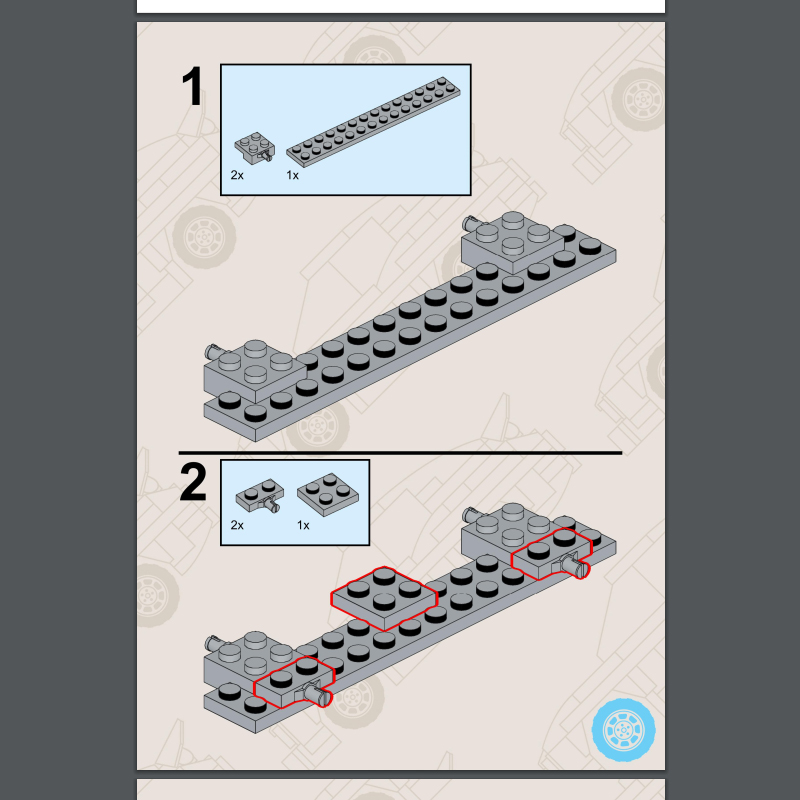 1

2x 1x

2

2x 1x