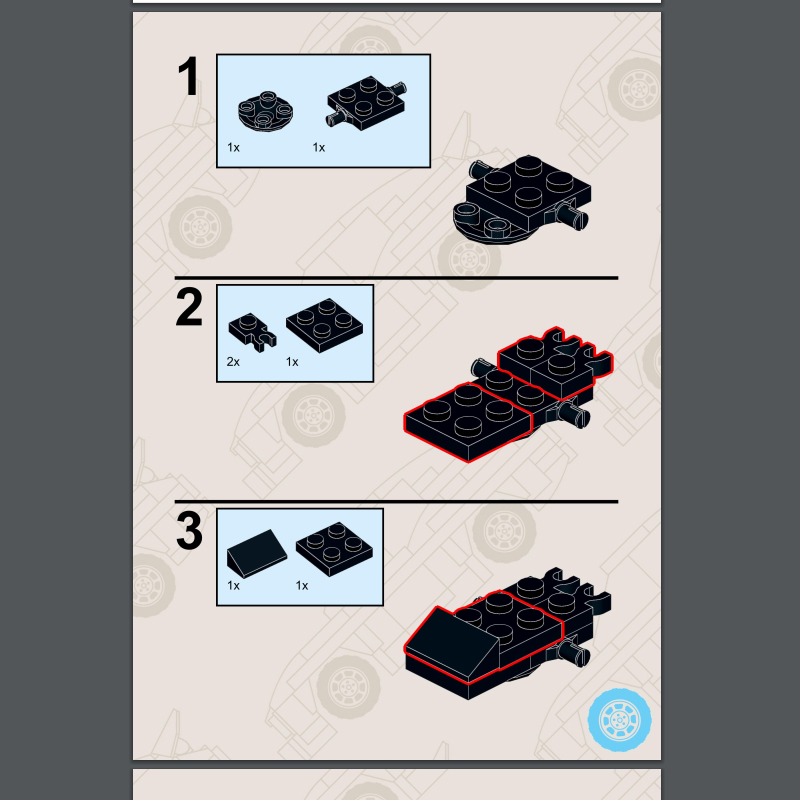 1

1x 1x

2

2x 1x

3

1x 1x