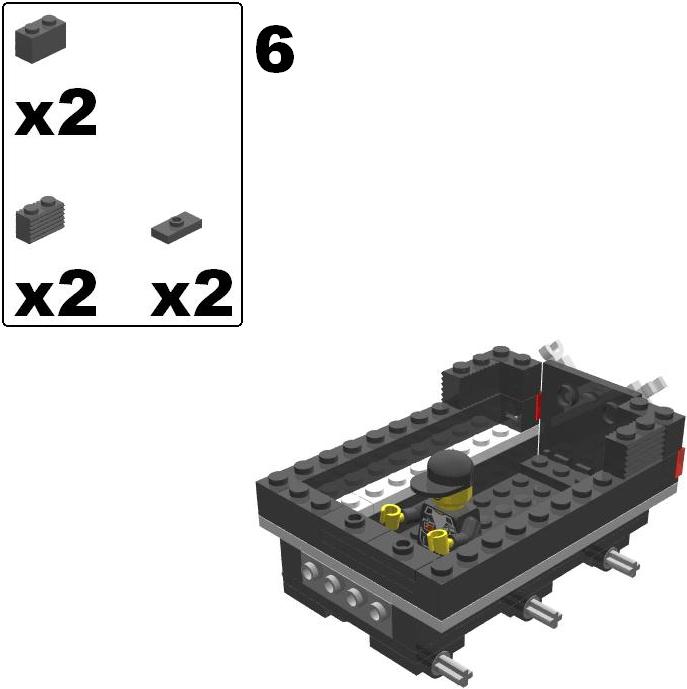 x2

x2 x2

6