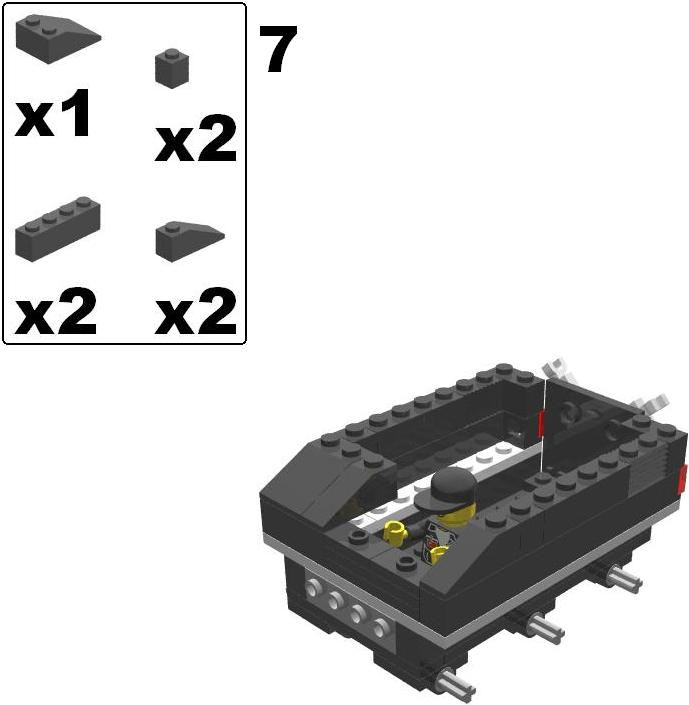 x1
x2
x2
x2
7