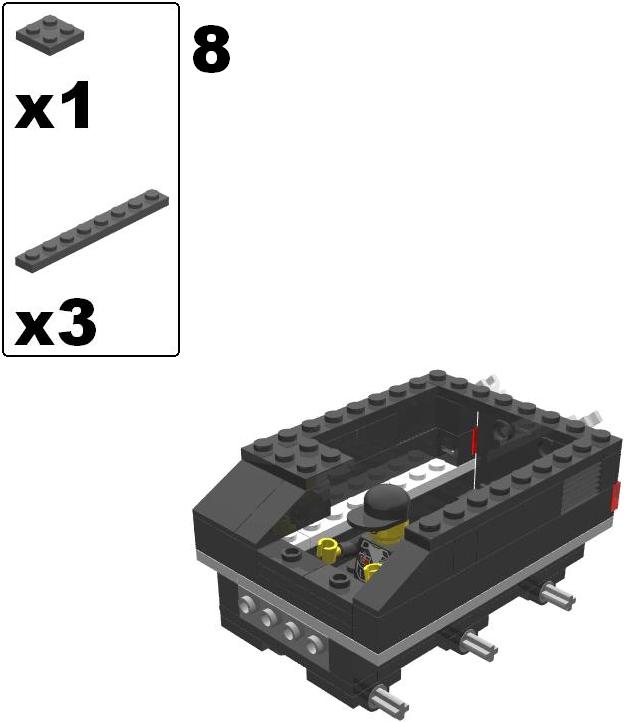 x1

x3

8