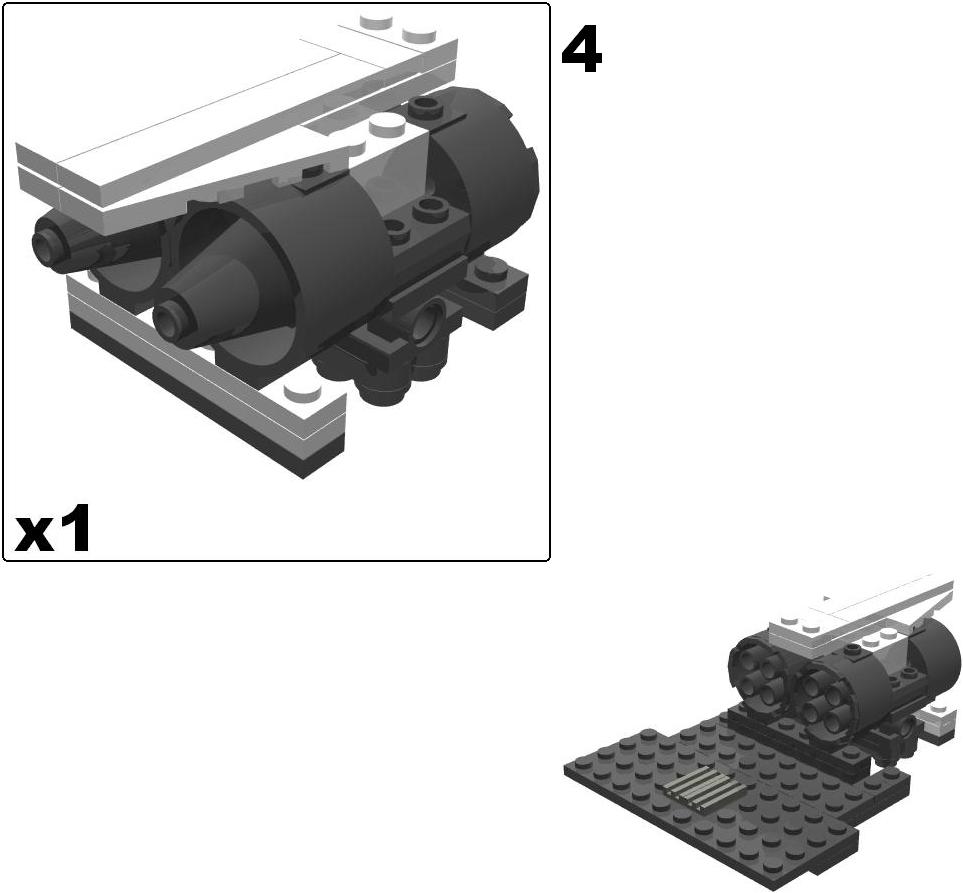 4

x1