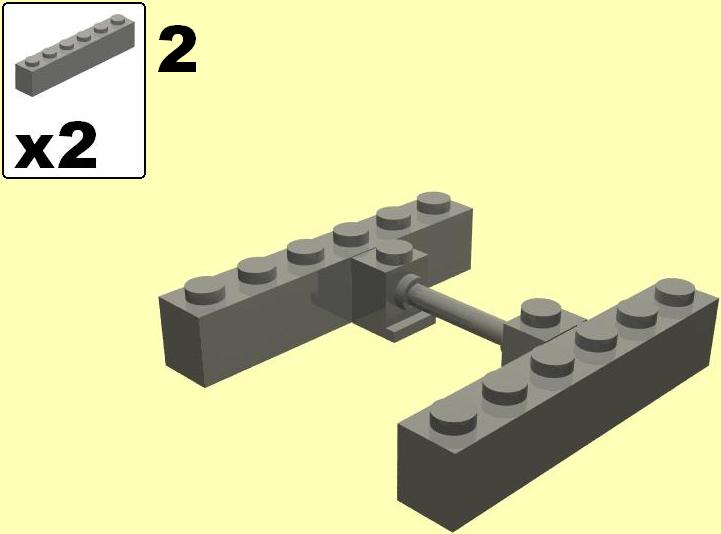 x2

2