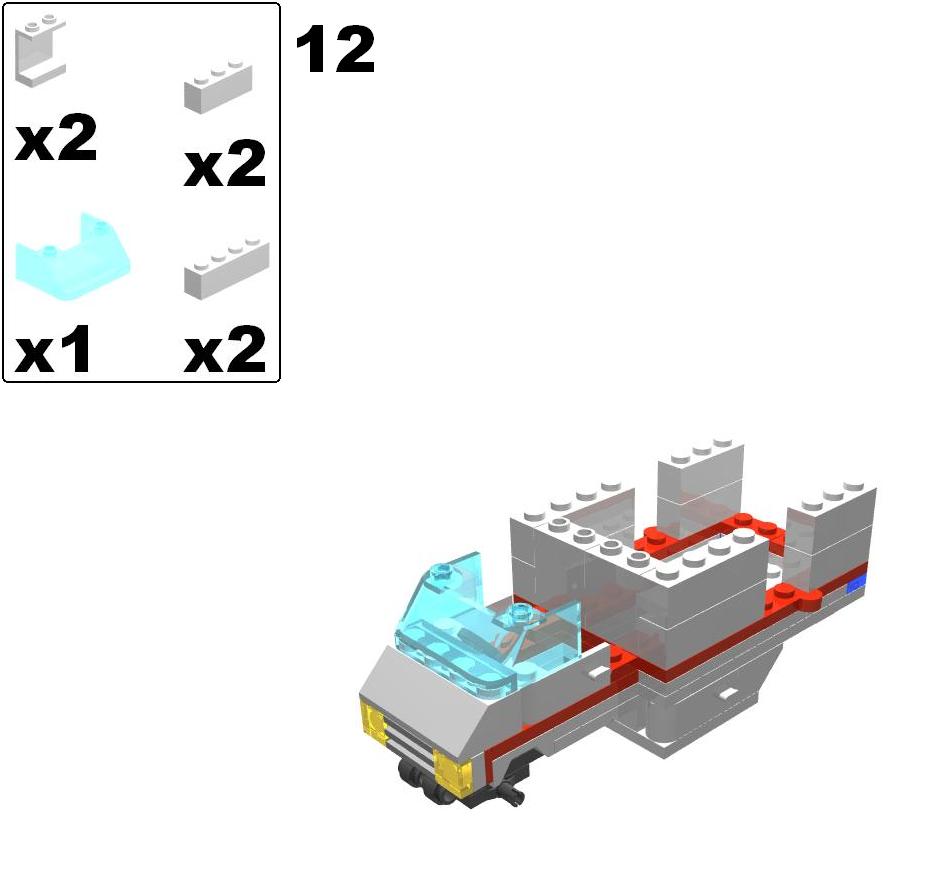 x2
x2
x1
x2
12