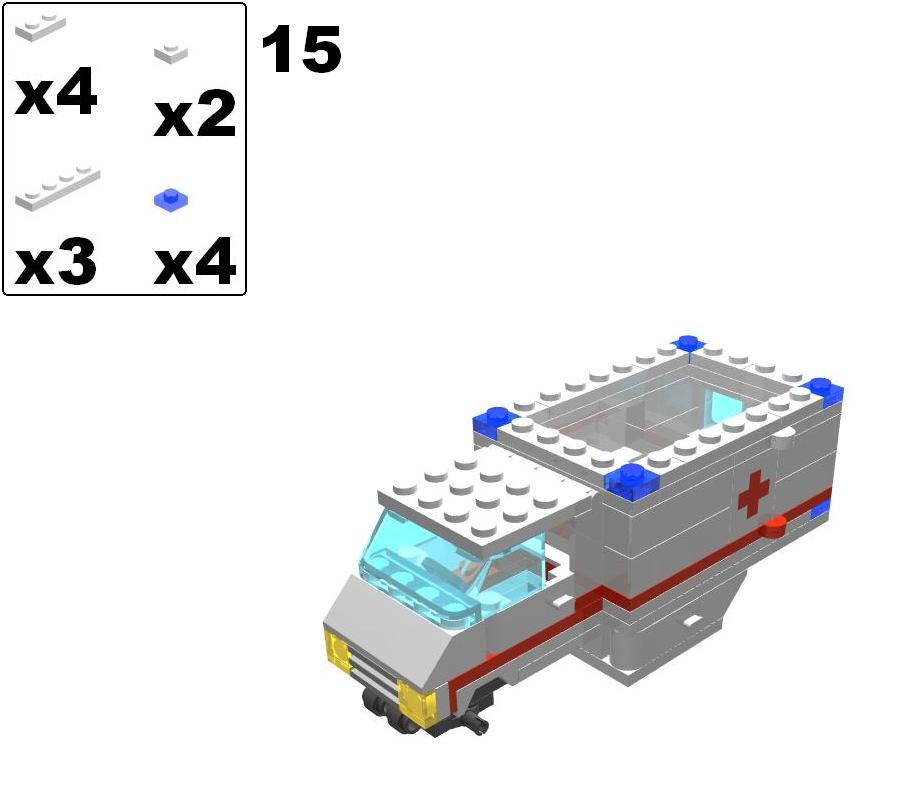 x4
x2
x3
x4
15