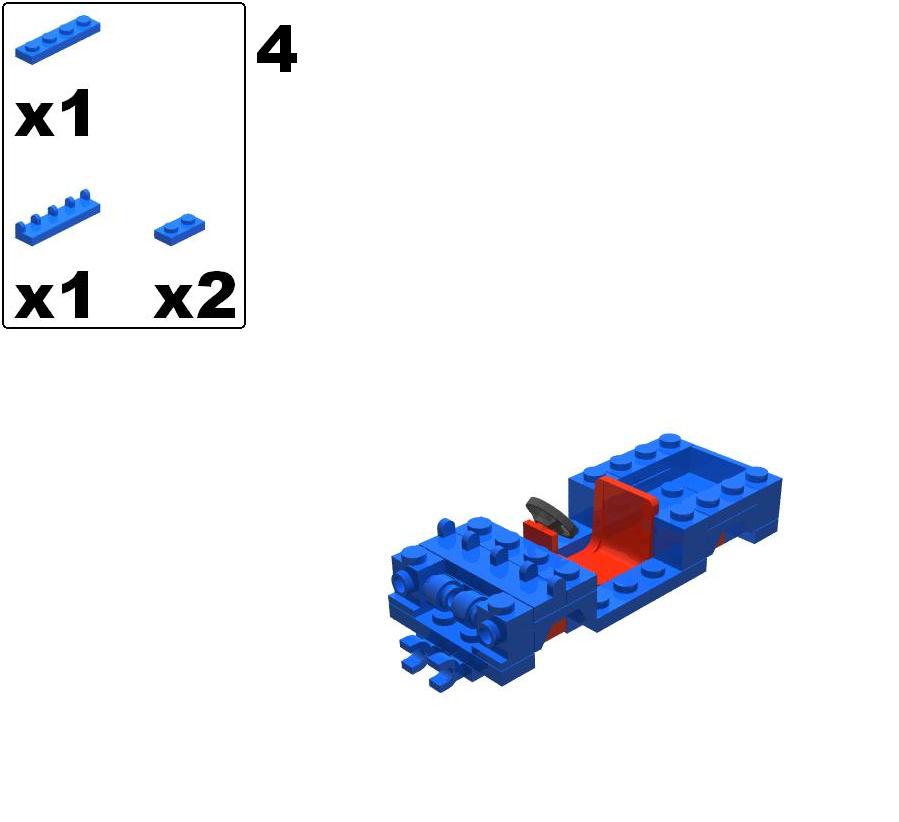 x1

x1 x2

4