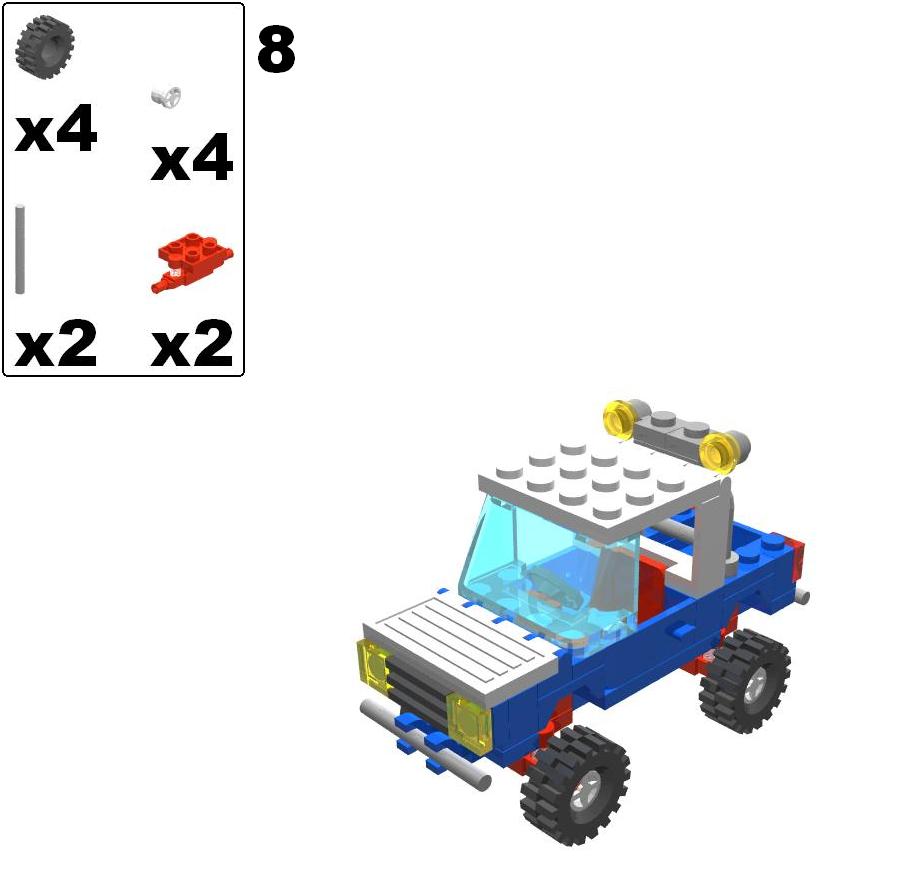 x4

x4

x2

x2

8