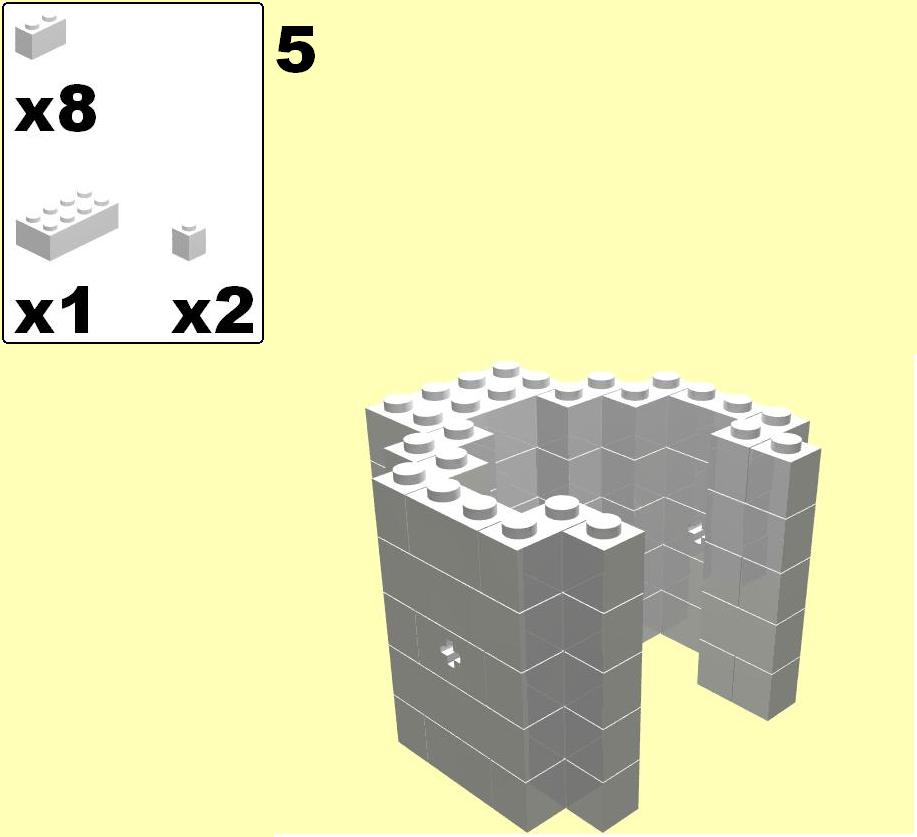 x8

x1

x2

5