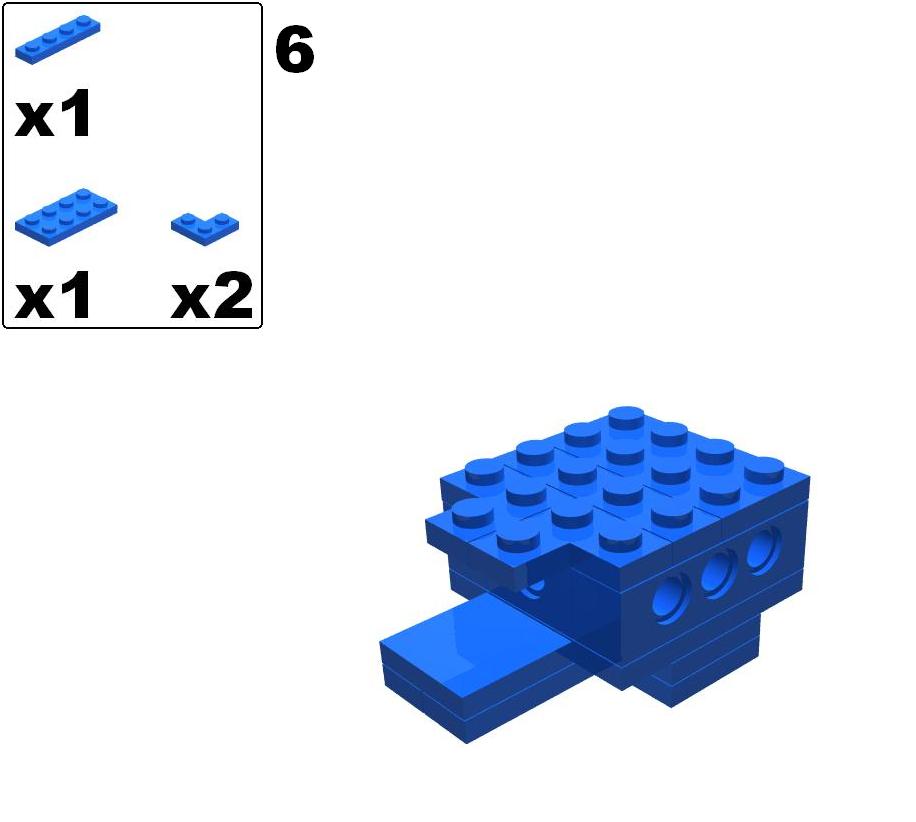 x1

x1 x2

6