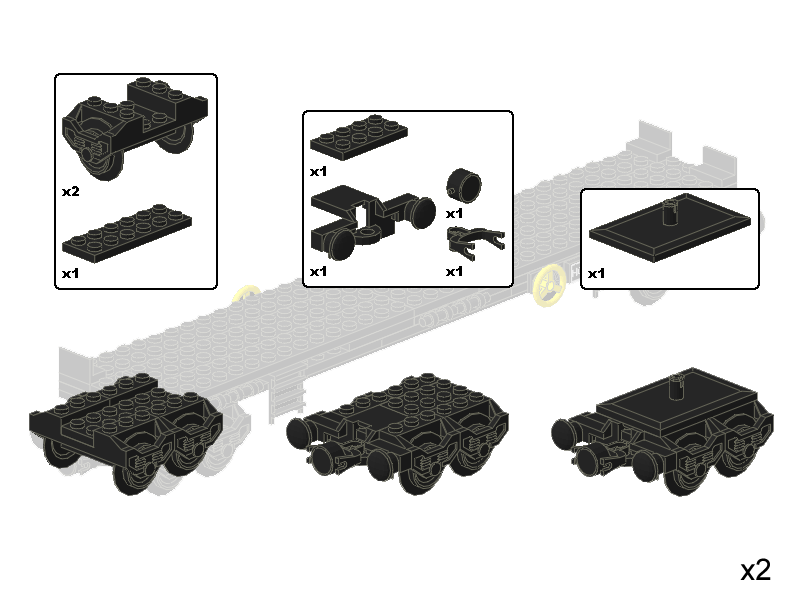 x2

x1

x1

x1

x1

x1

x1

x2