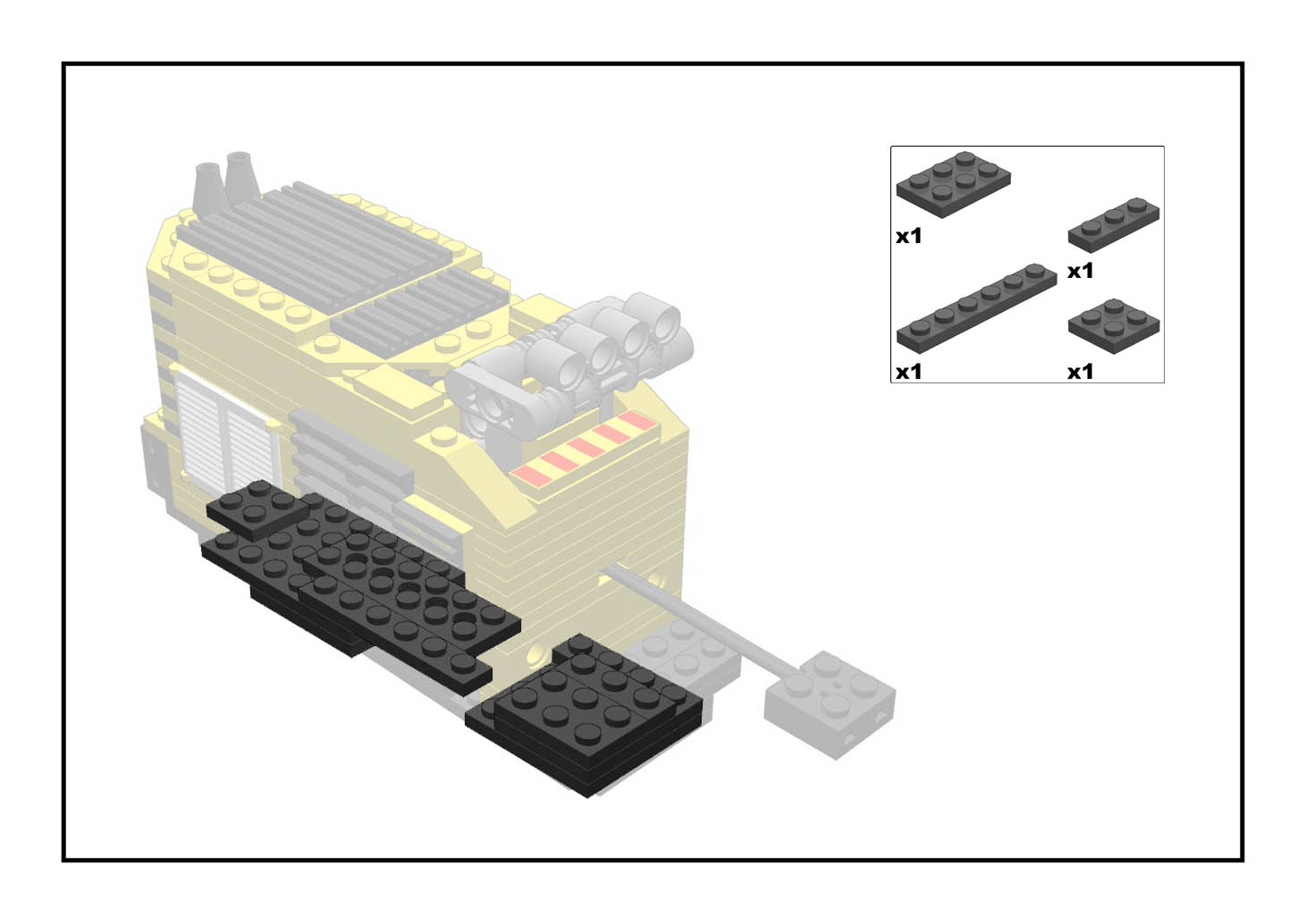 x1
x1
x1
x1