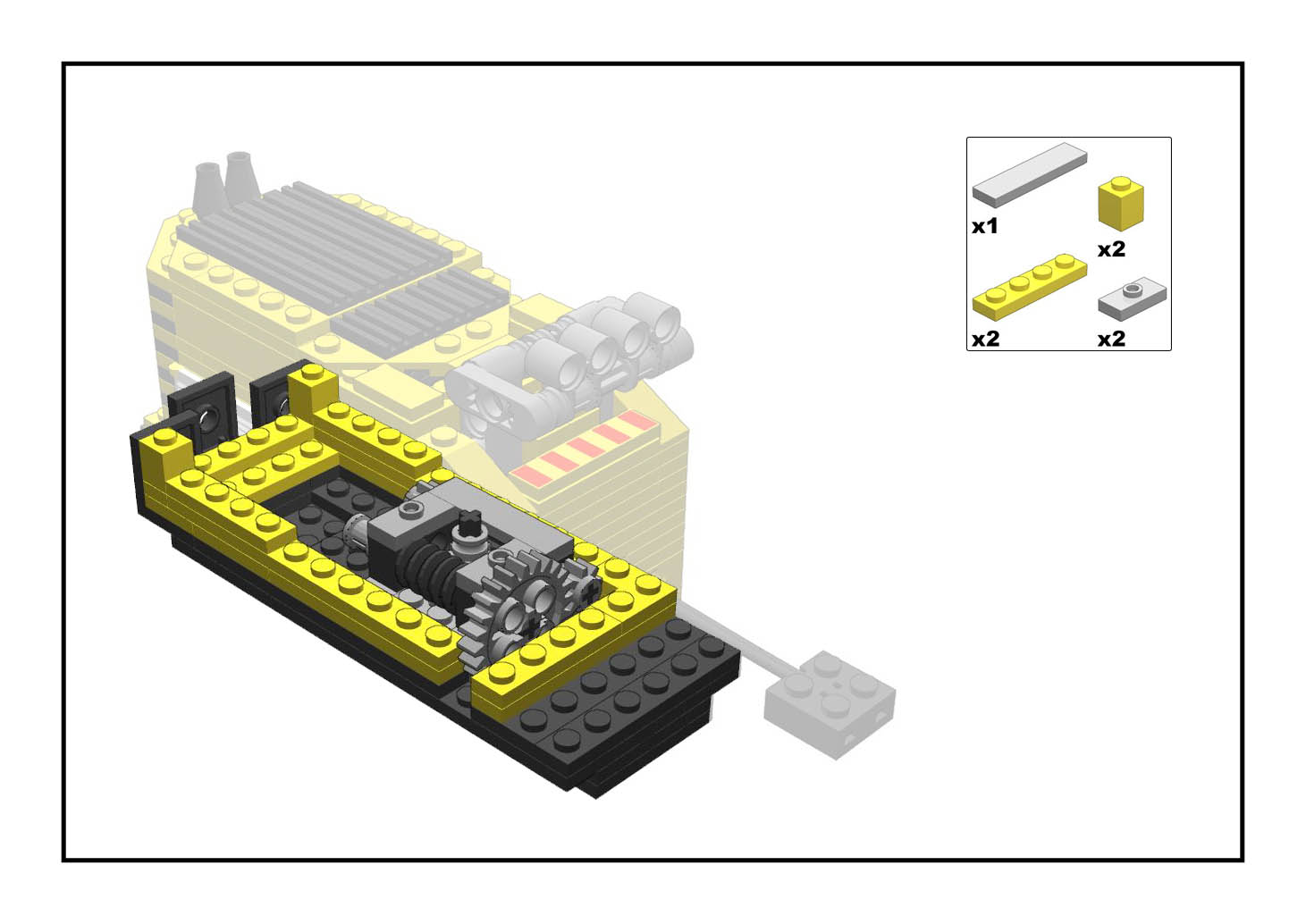 x1
x2
x2
x2