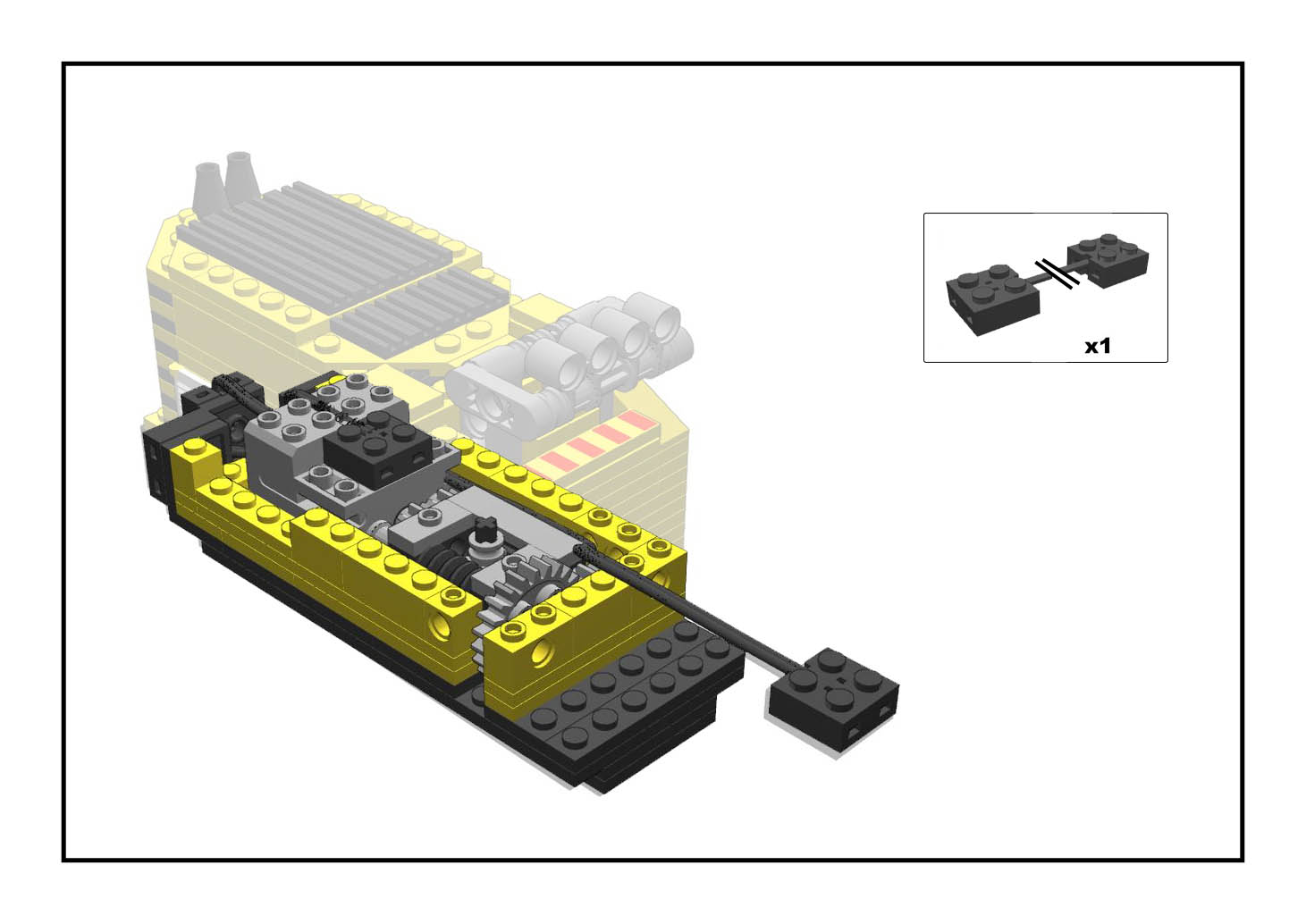 x1