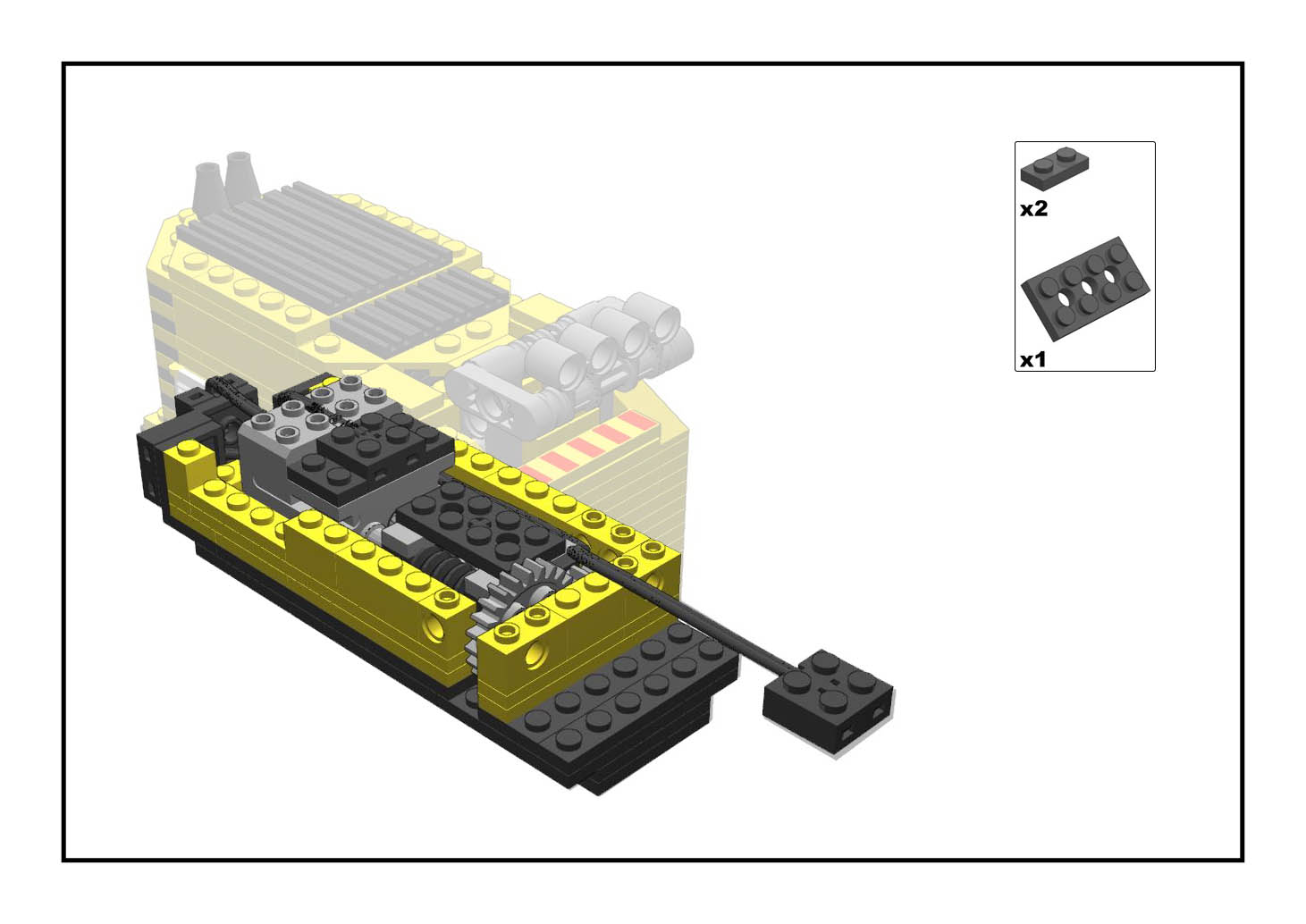 x2

x1