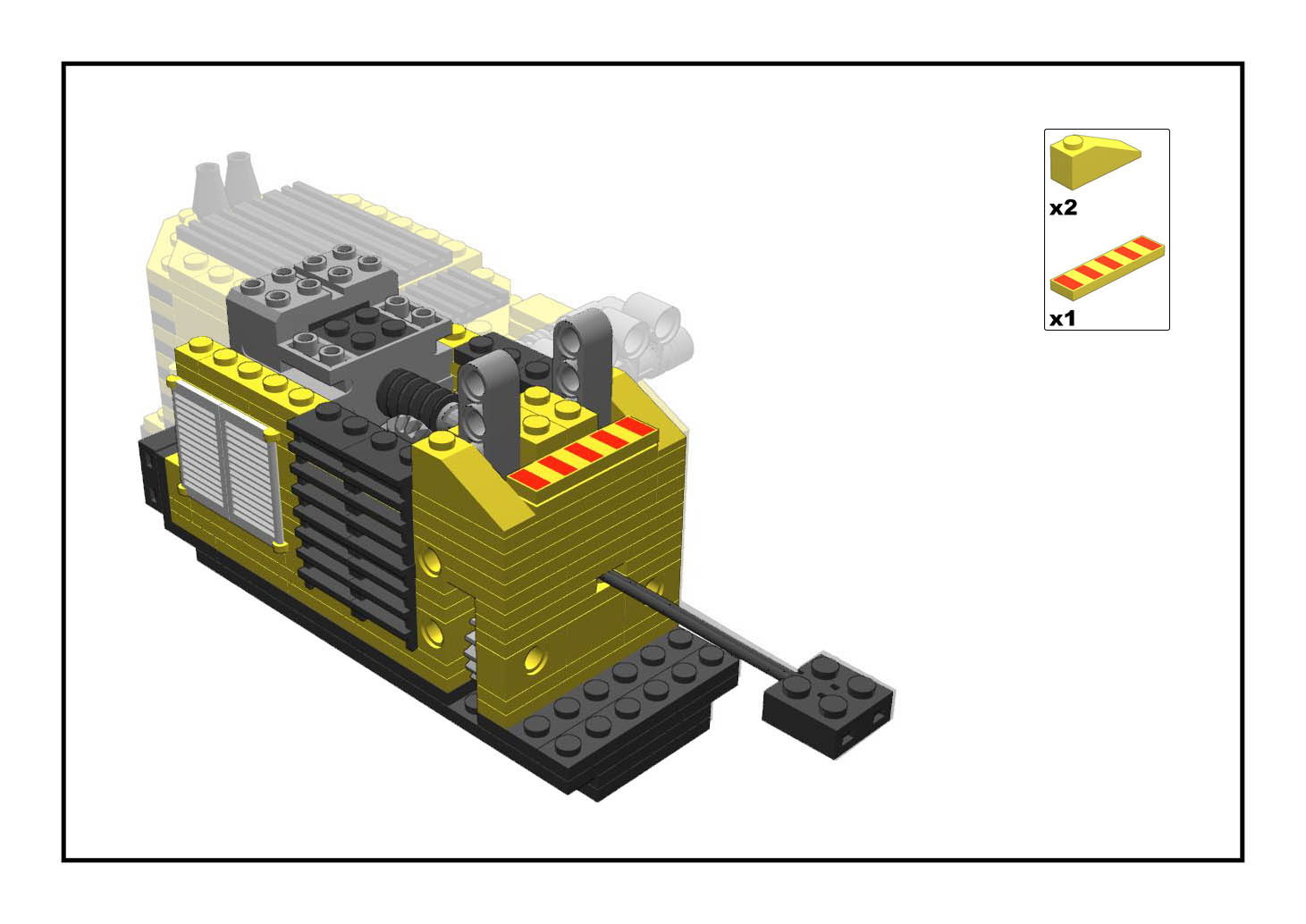 x2

x1