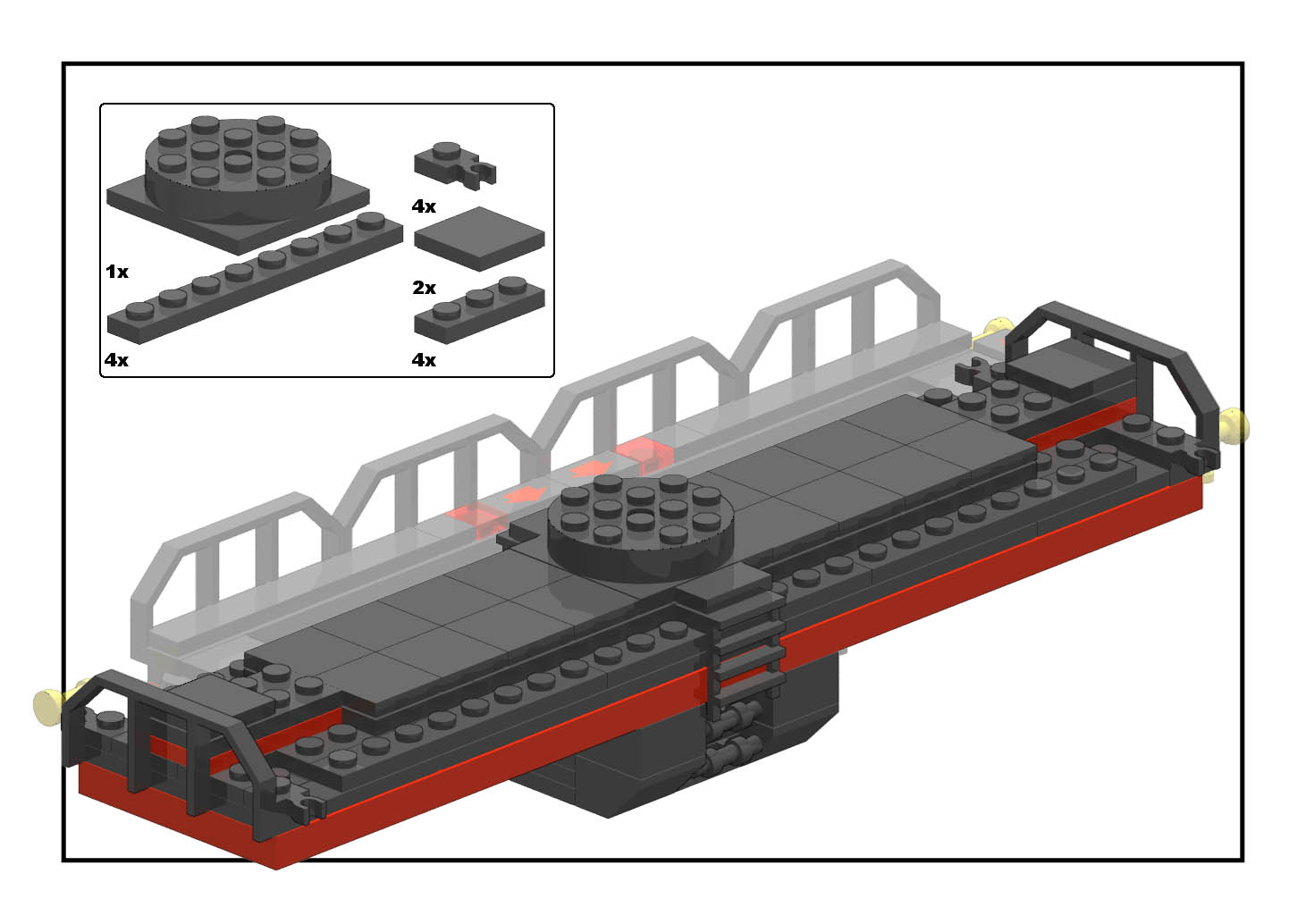 1x

4x

4x

2x

4x