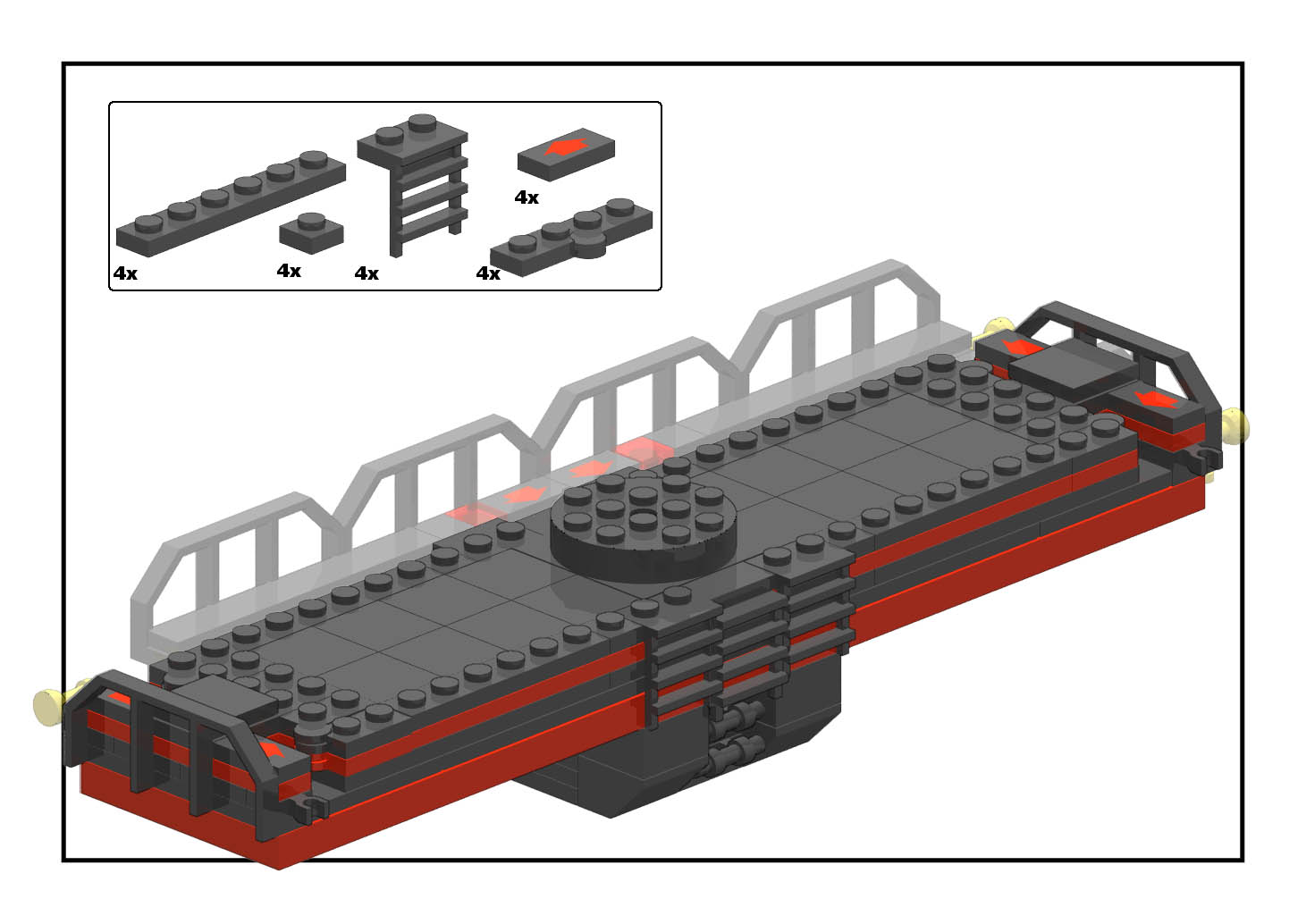 4x

4x

4x

4x

4x