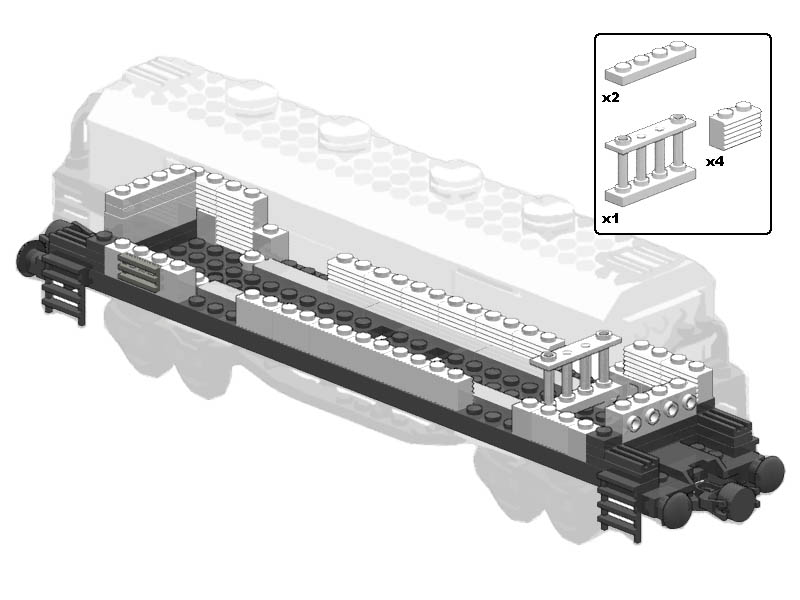 x2

x4

x1