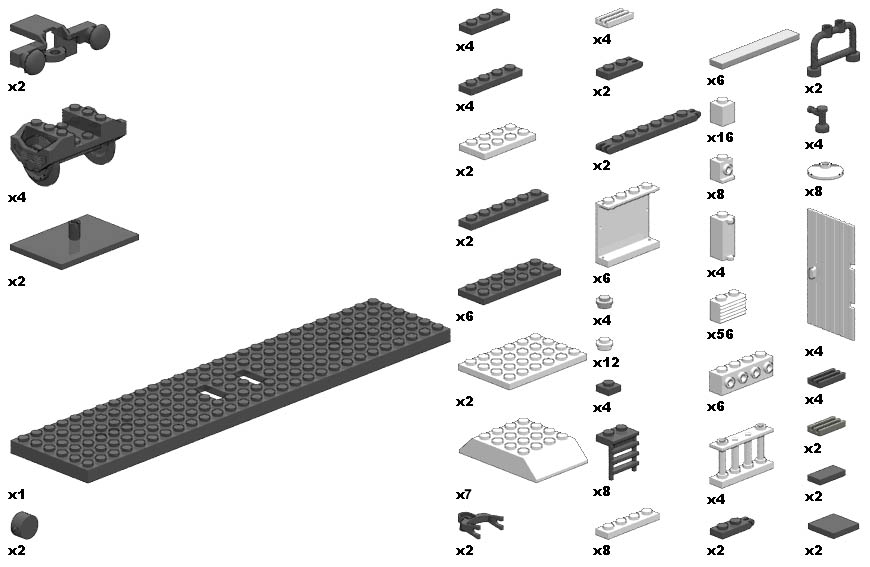 x2
x4
x2
x1
x2

x4
x4
x2
x2
x6
x2
x7
x2

x4
x2
x2
x6
x4
x12
x4
x8
x8

x6
x16
x8
x4
x56
x6
x4
x2

x2
x4
x8
x4
x4
x2
x2
x2