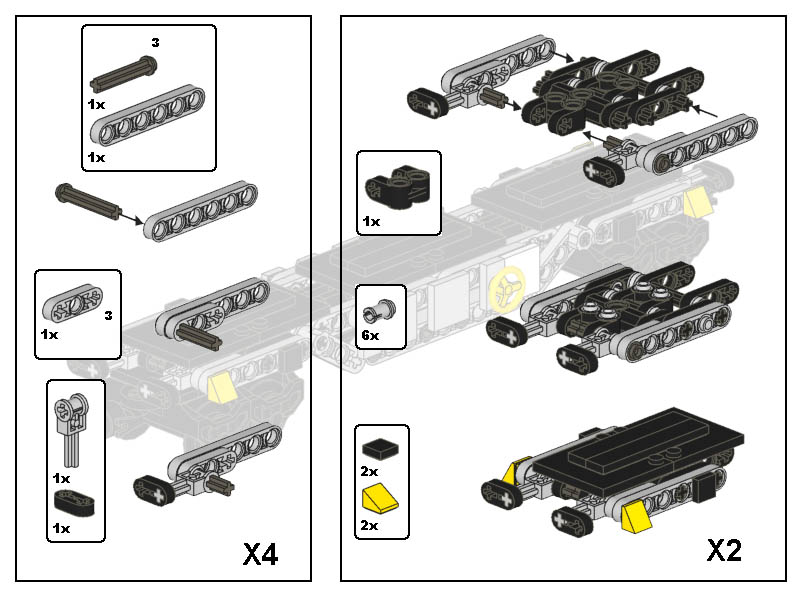 3
1x
1x

3
1x

1x
1x

X4

1x

6x

2x
2x

X2